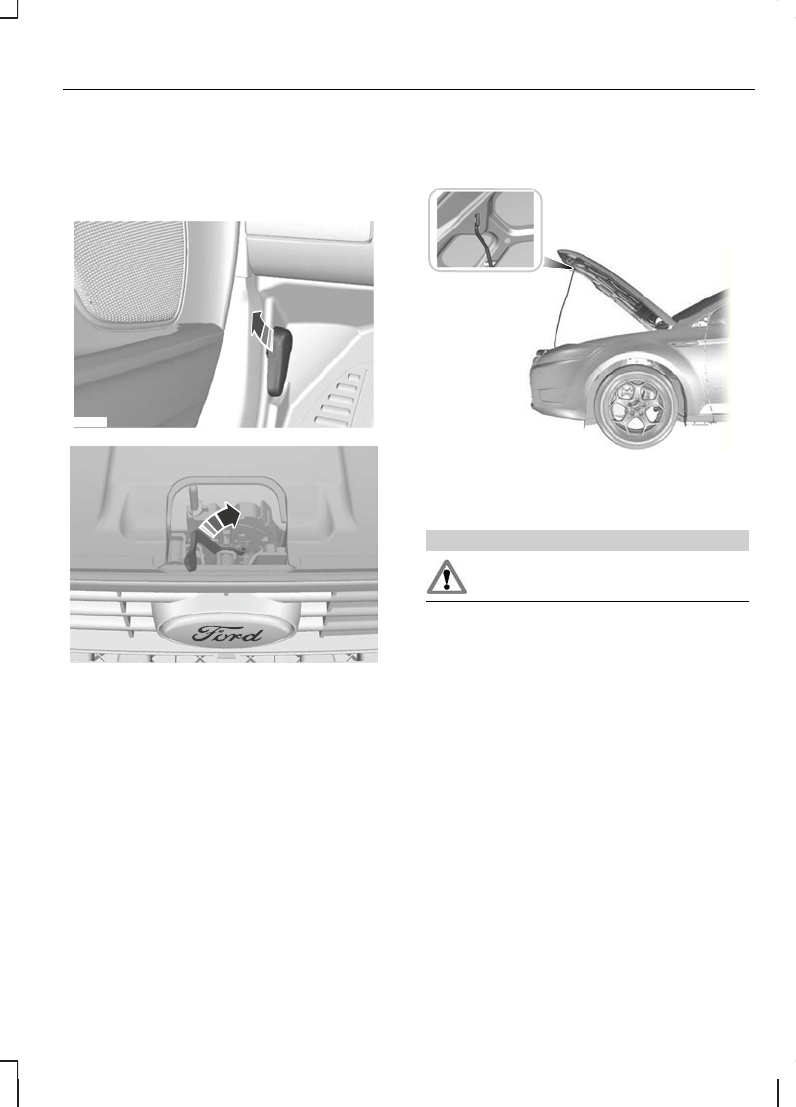 Ford