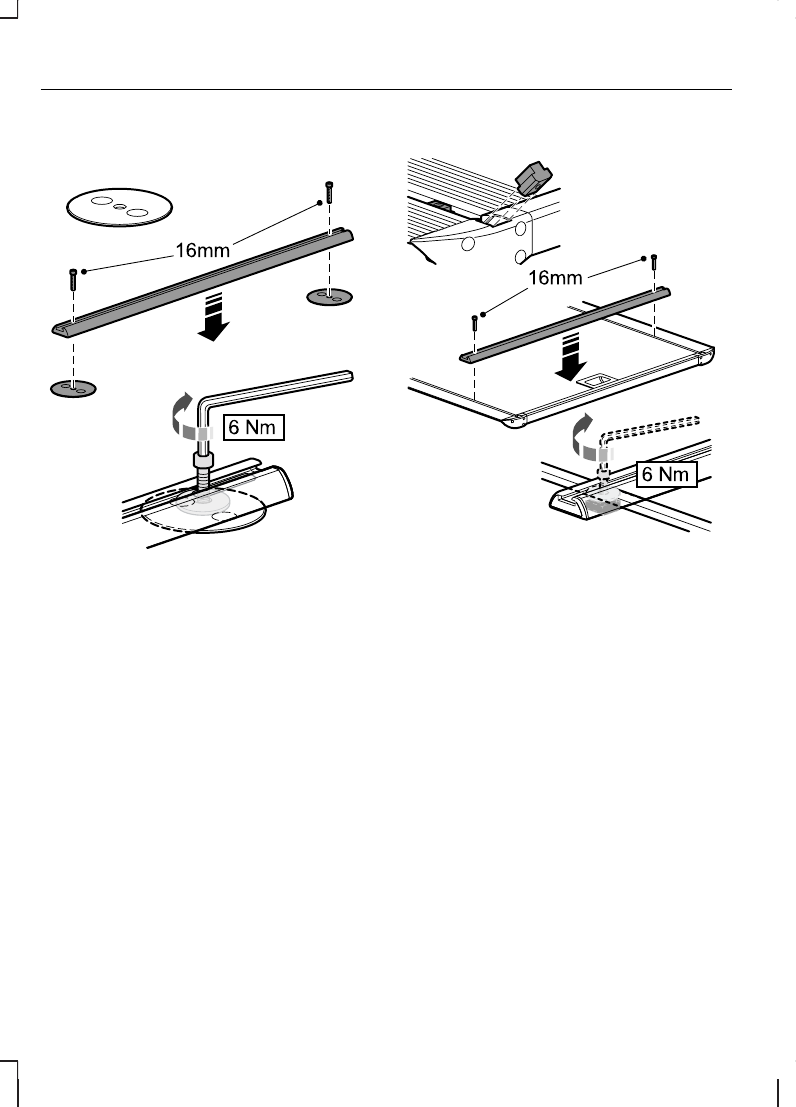 16mm

6 Nm

16mm

6 Nm