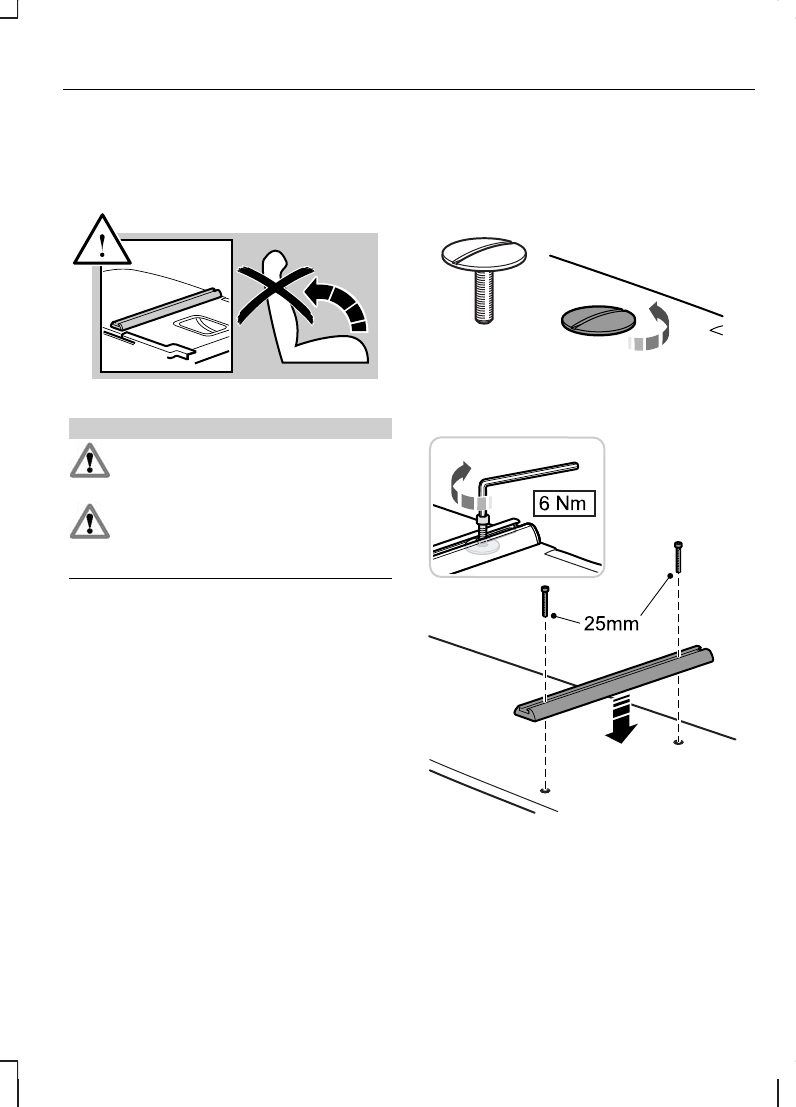 6 Nm

25mm