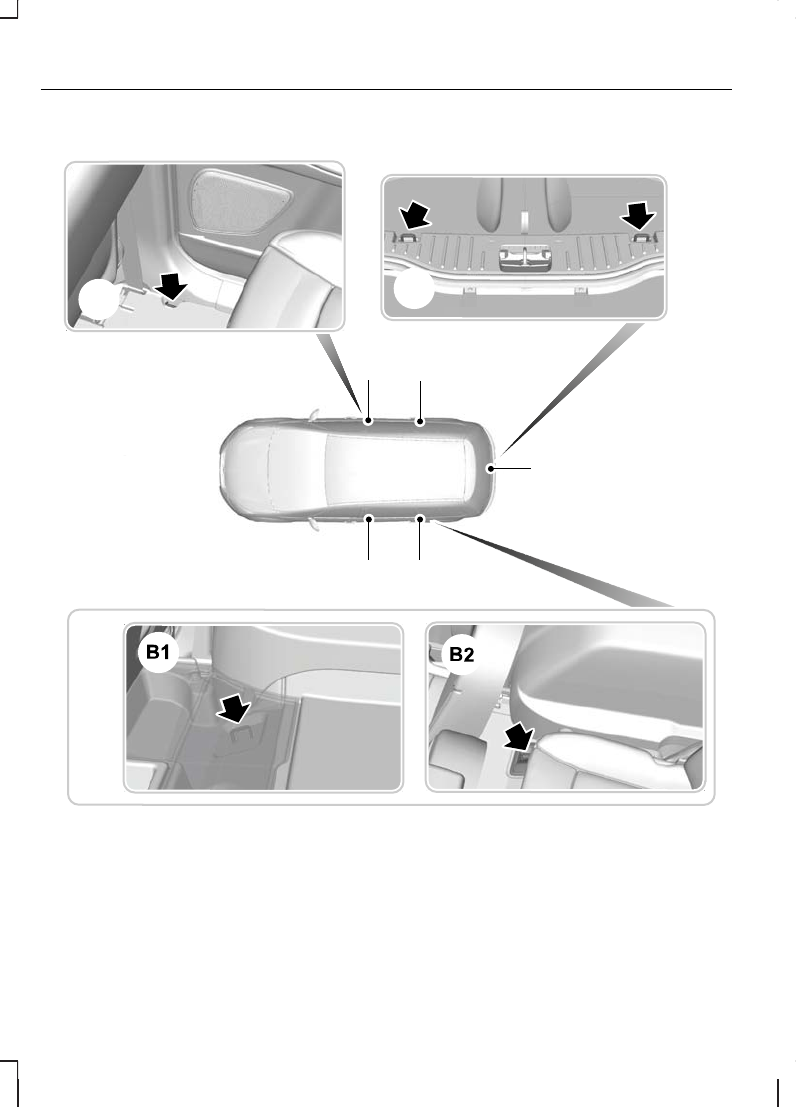 B1

B2