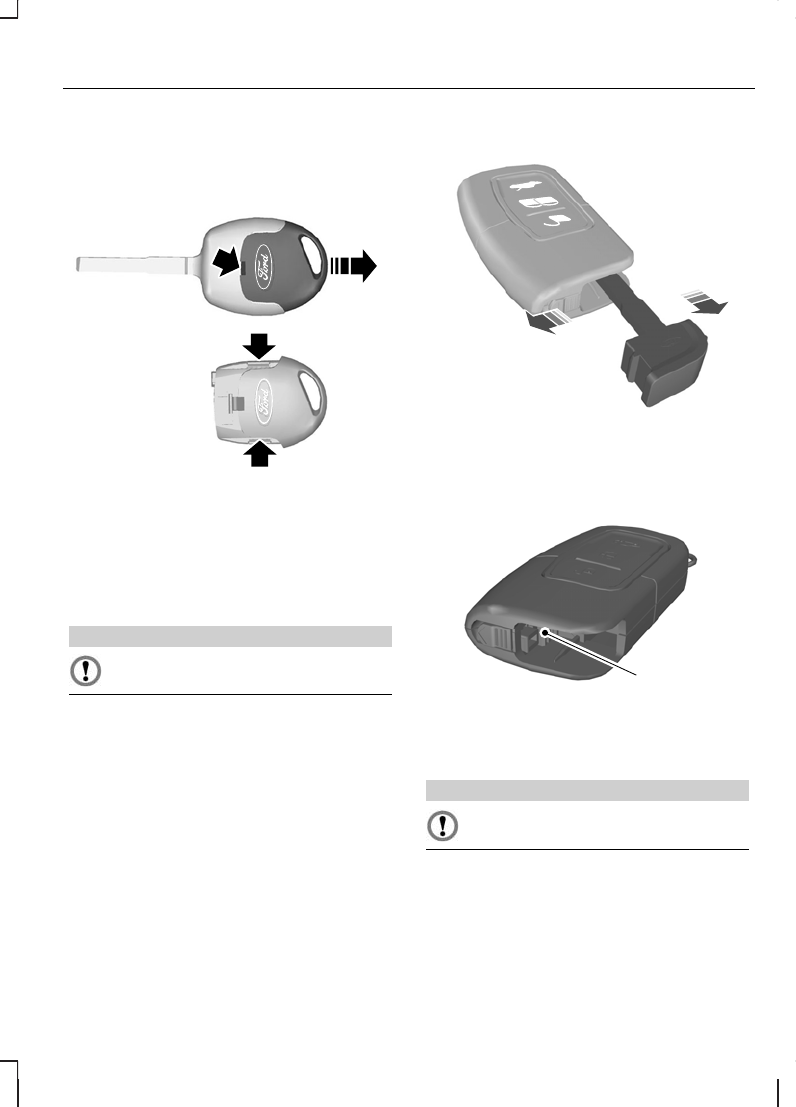 Ford
Ford