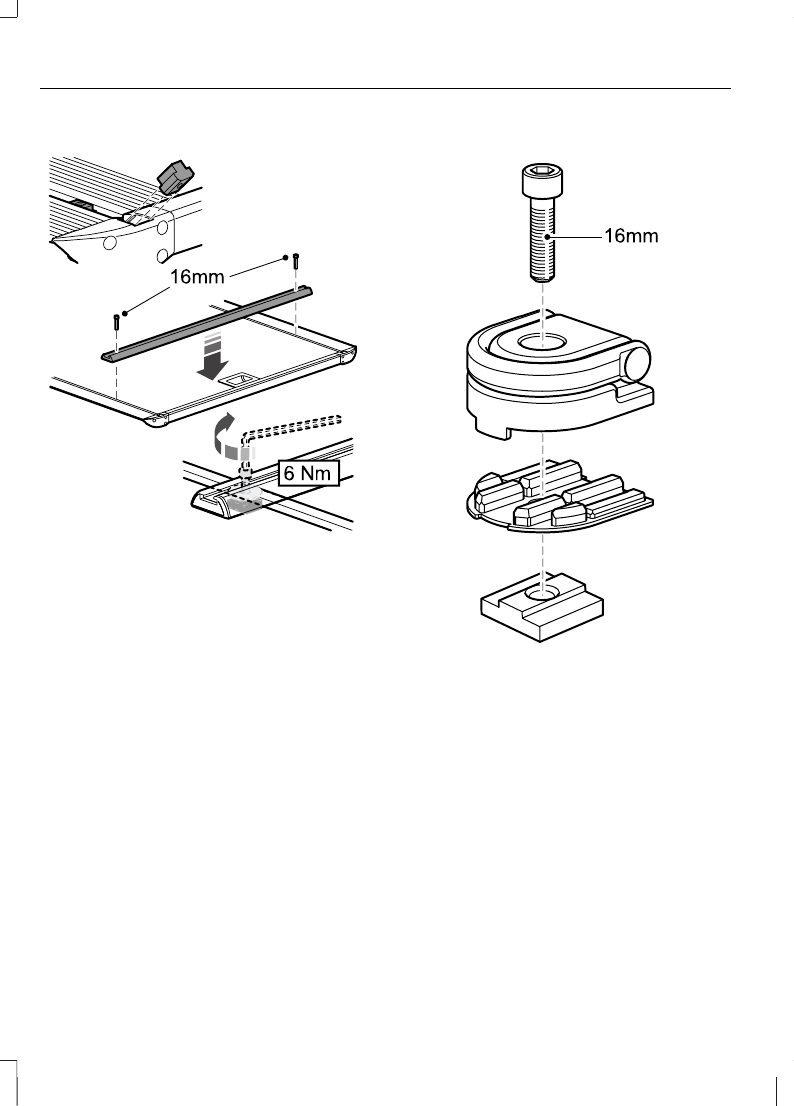 16mm

6 Nm

16mm