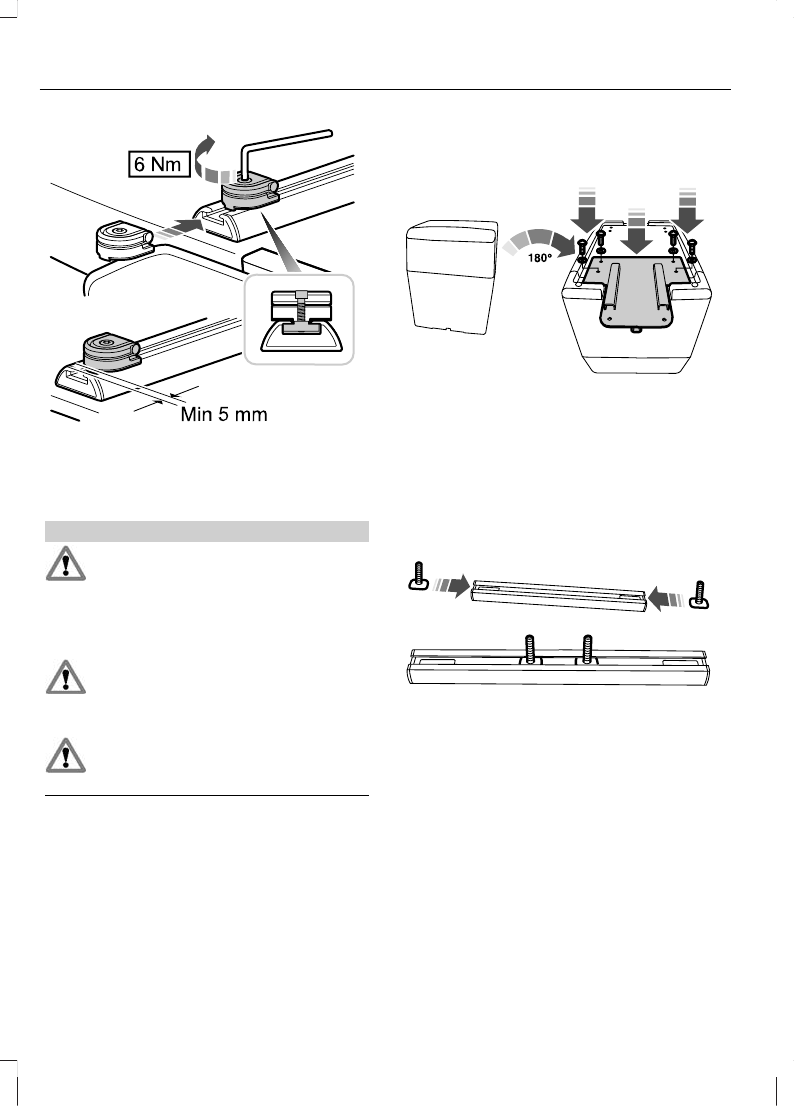 6 Nm

Min 5 mm

180°