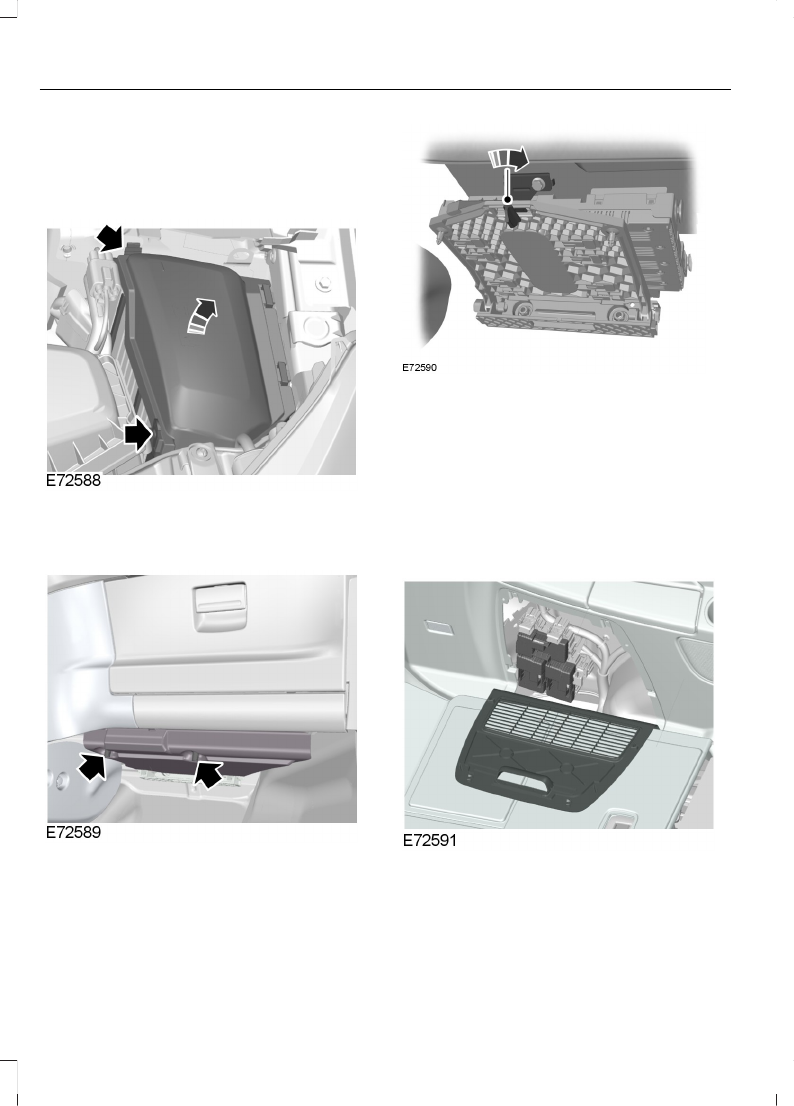 E72588

E72589

E72590

E72591