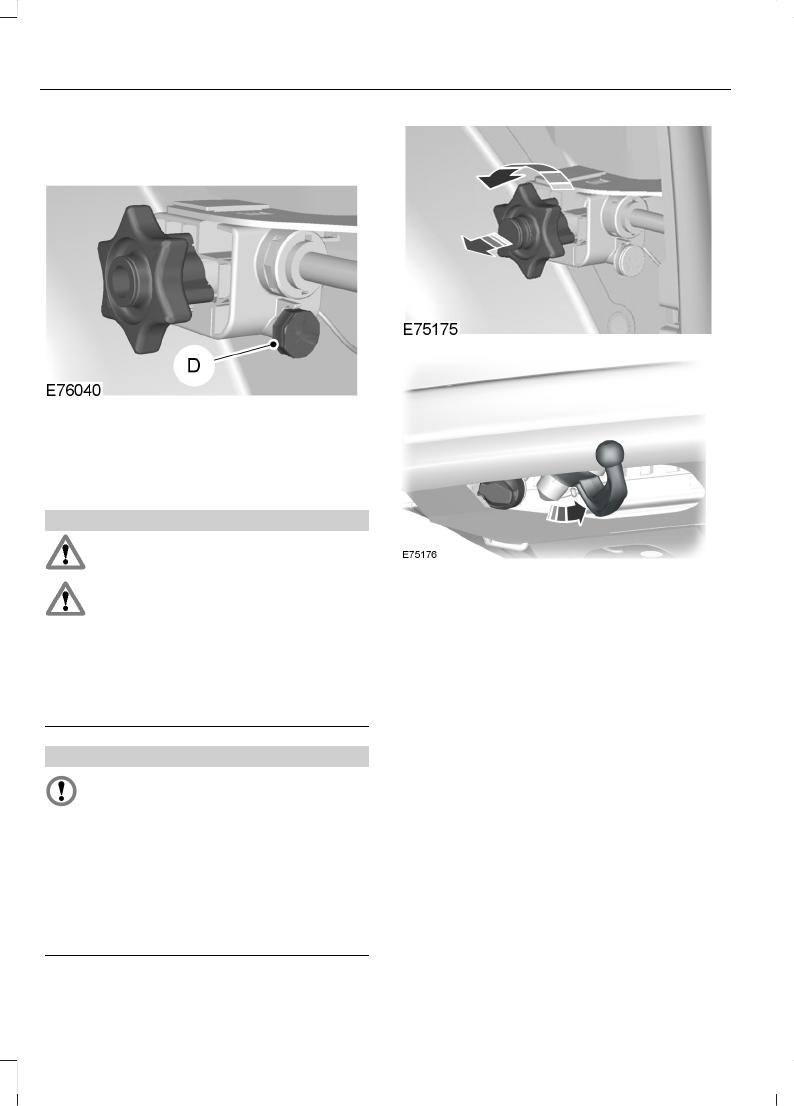 D

E76040

E75175

E75176