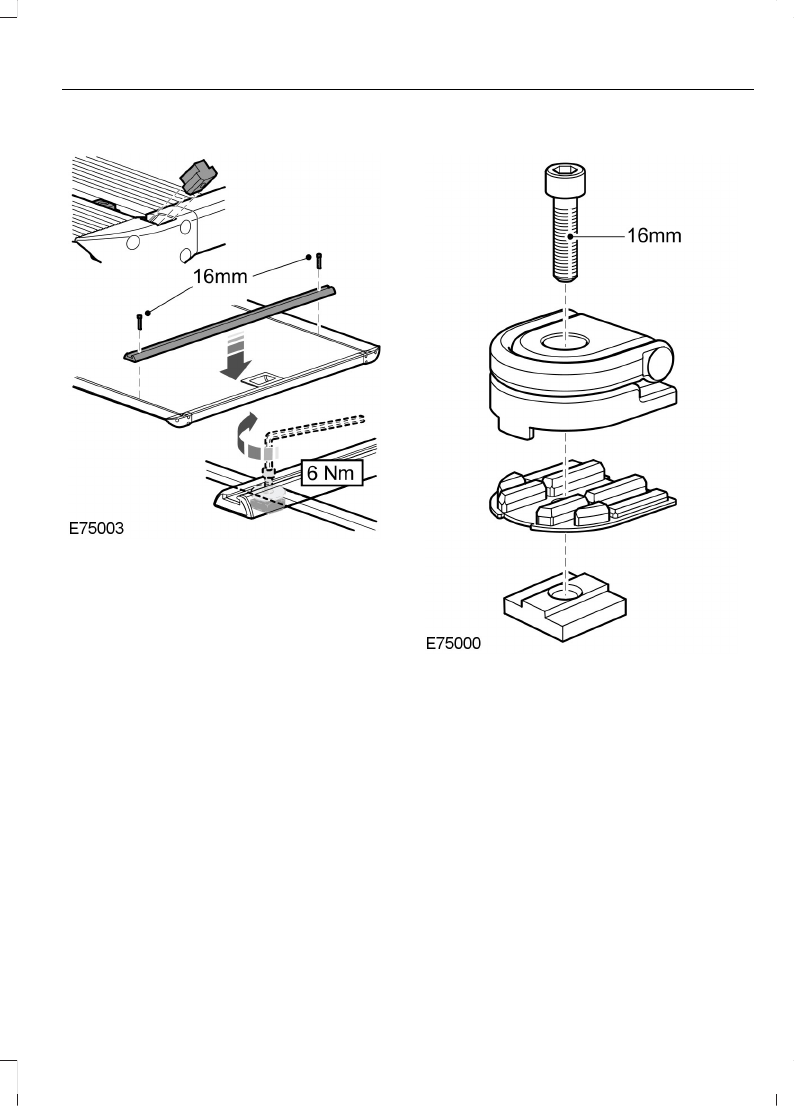 16mm

6 Nm

E75003

16mm

E75000