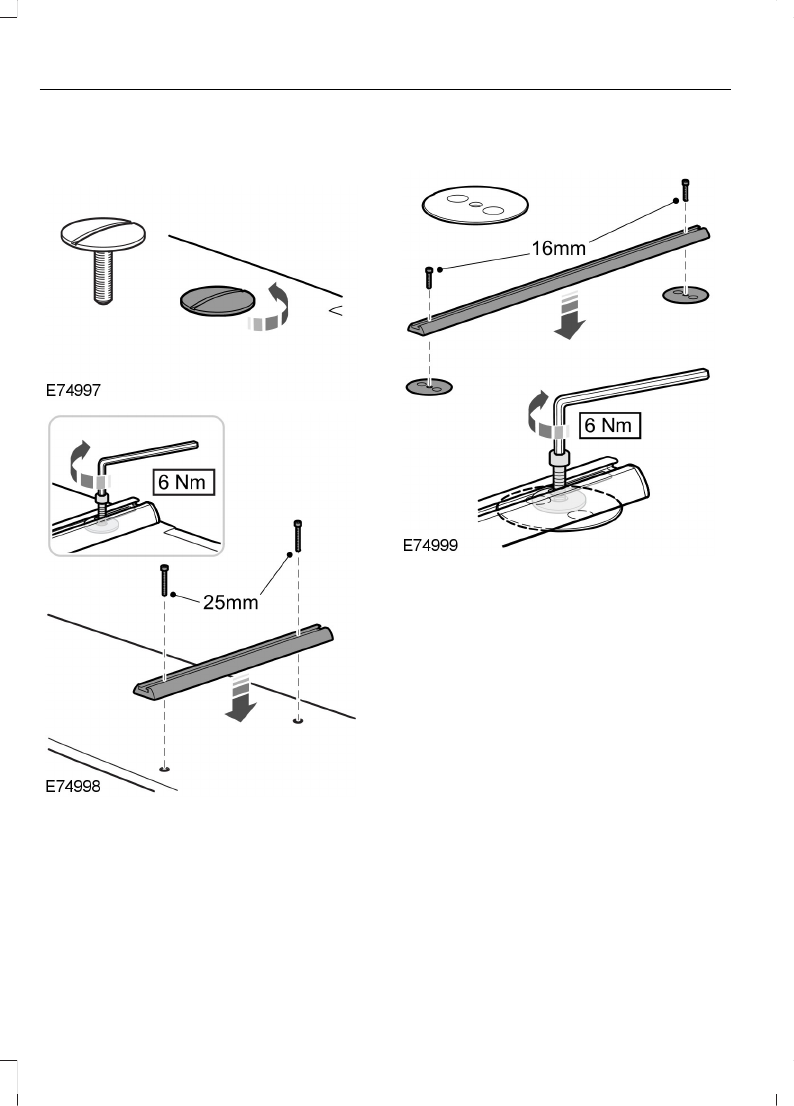 E74997

6 Nm

25mm

E74998

16mm

6 Nm

E74999