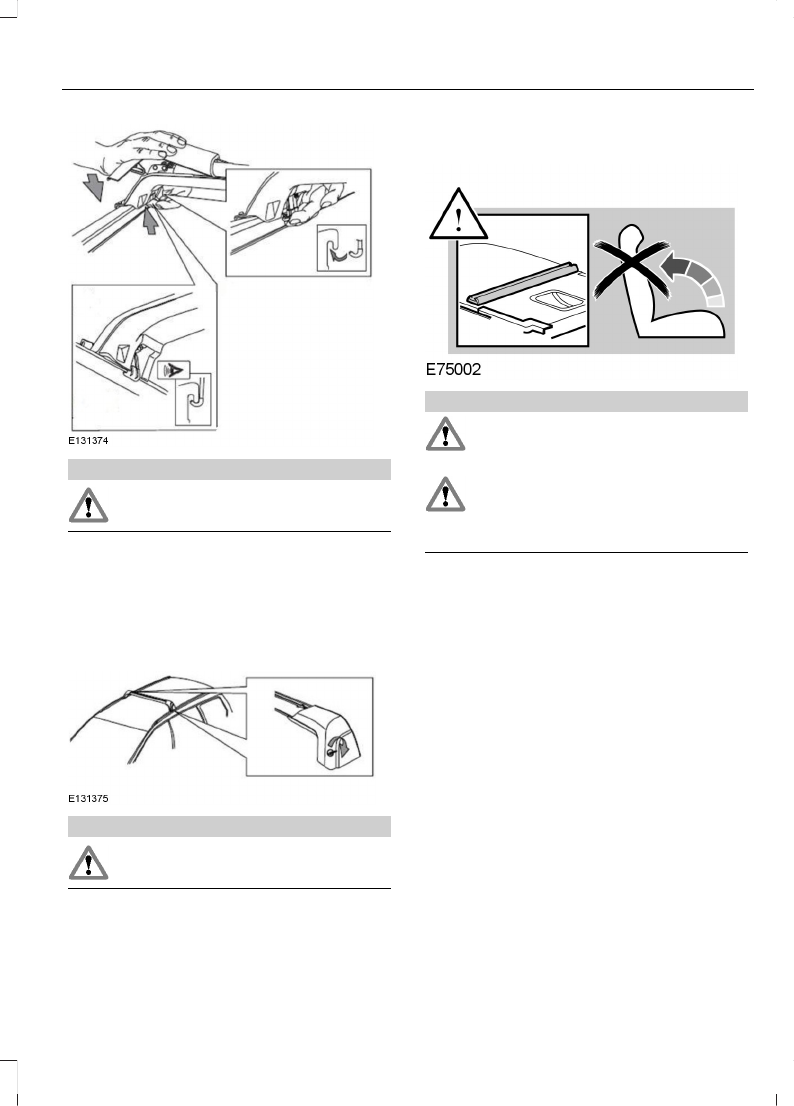 E131374

E131375

E75002