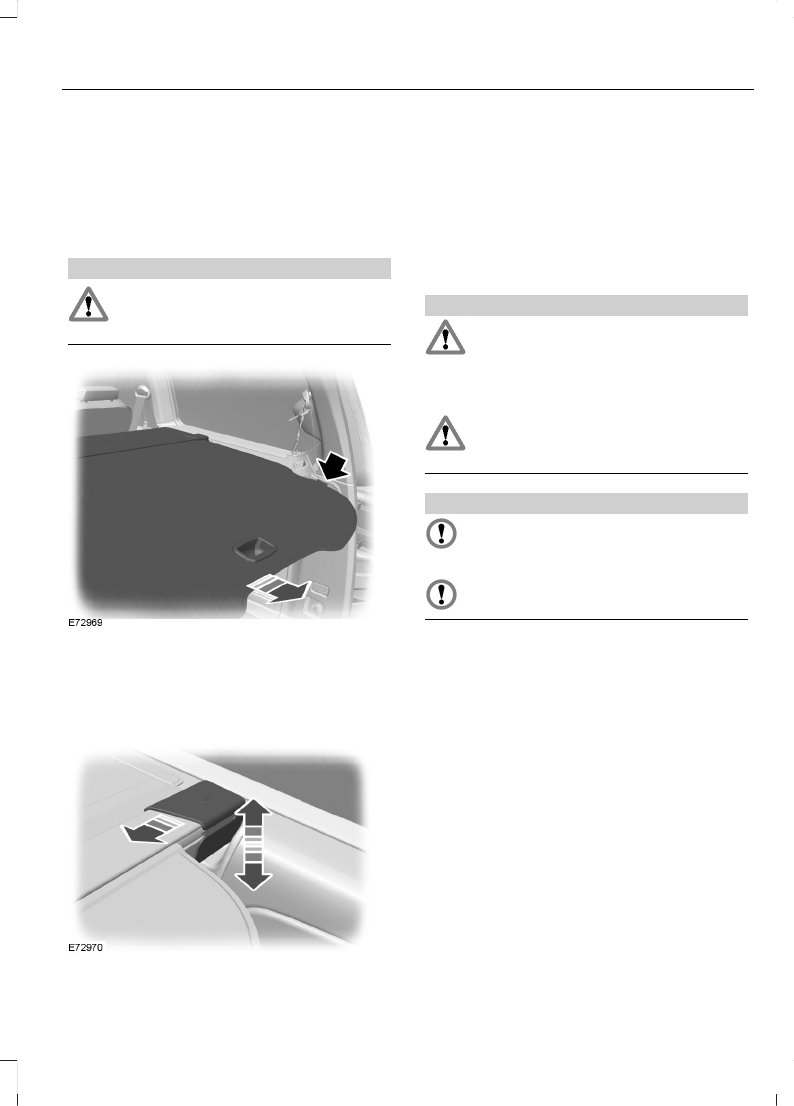 E72969

E72970