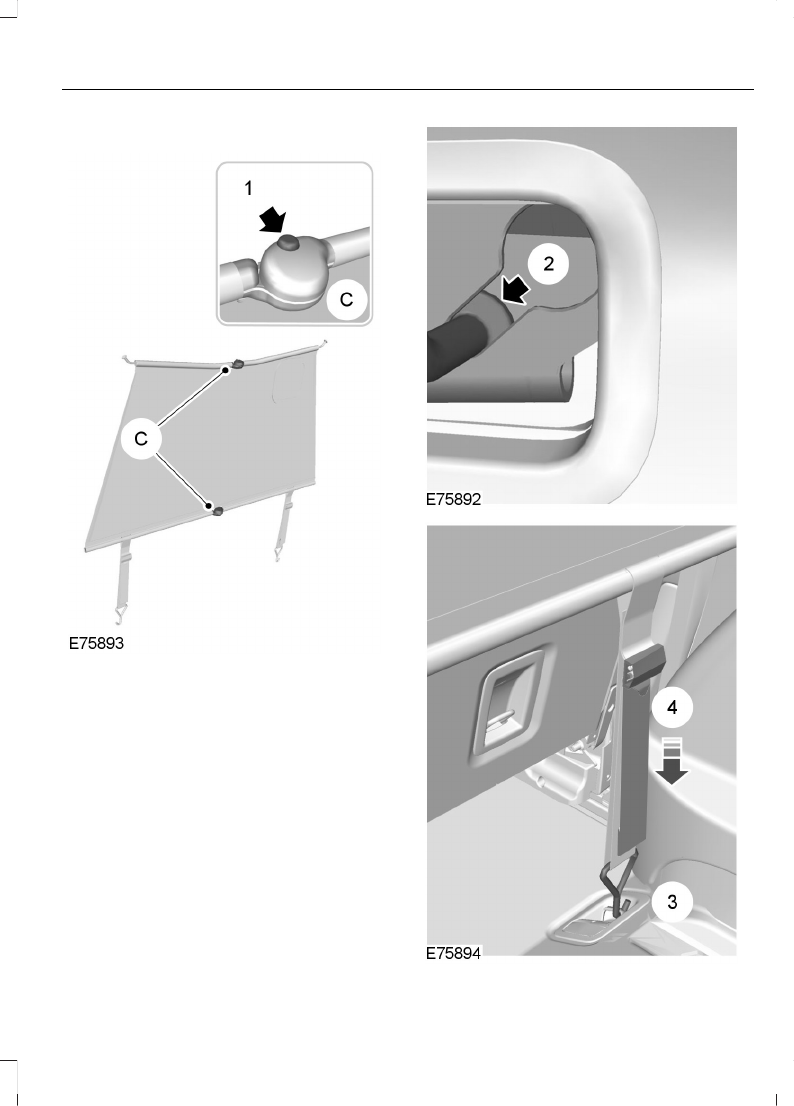 1

C

C

E75893

2

E75892

4

3

E75894