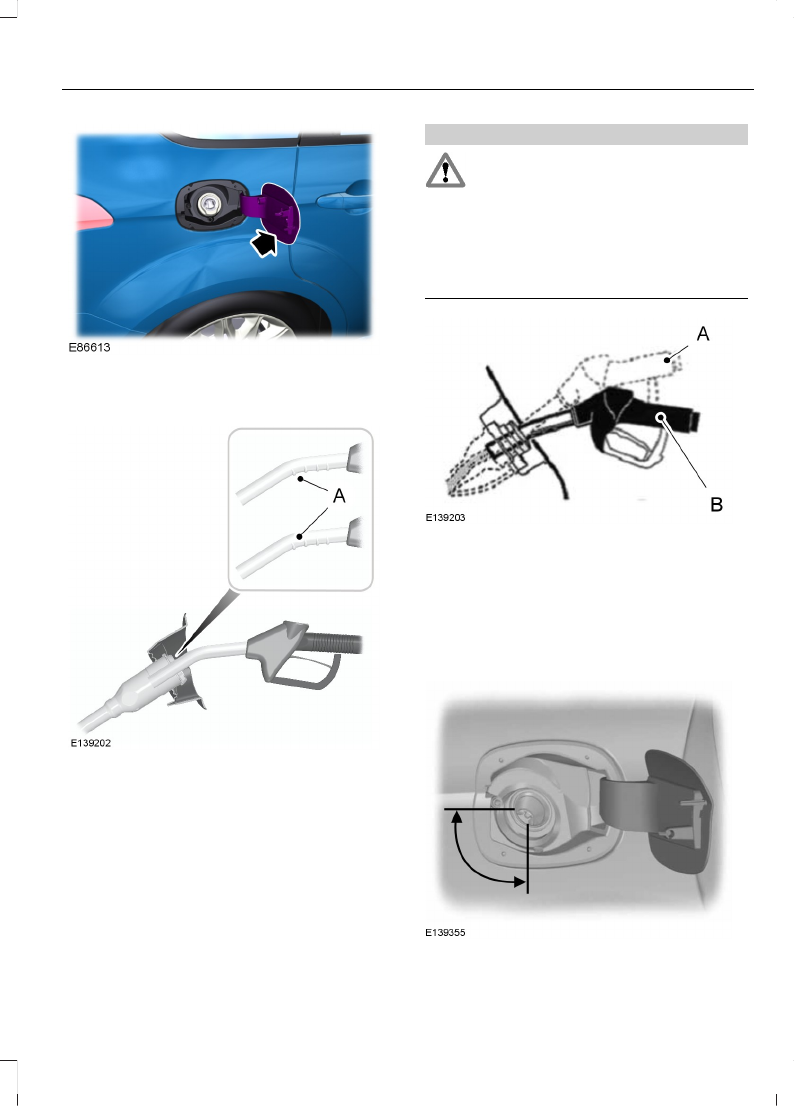 E86613

A

E139202

A

B

E139203

E139355