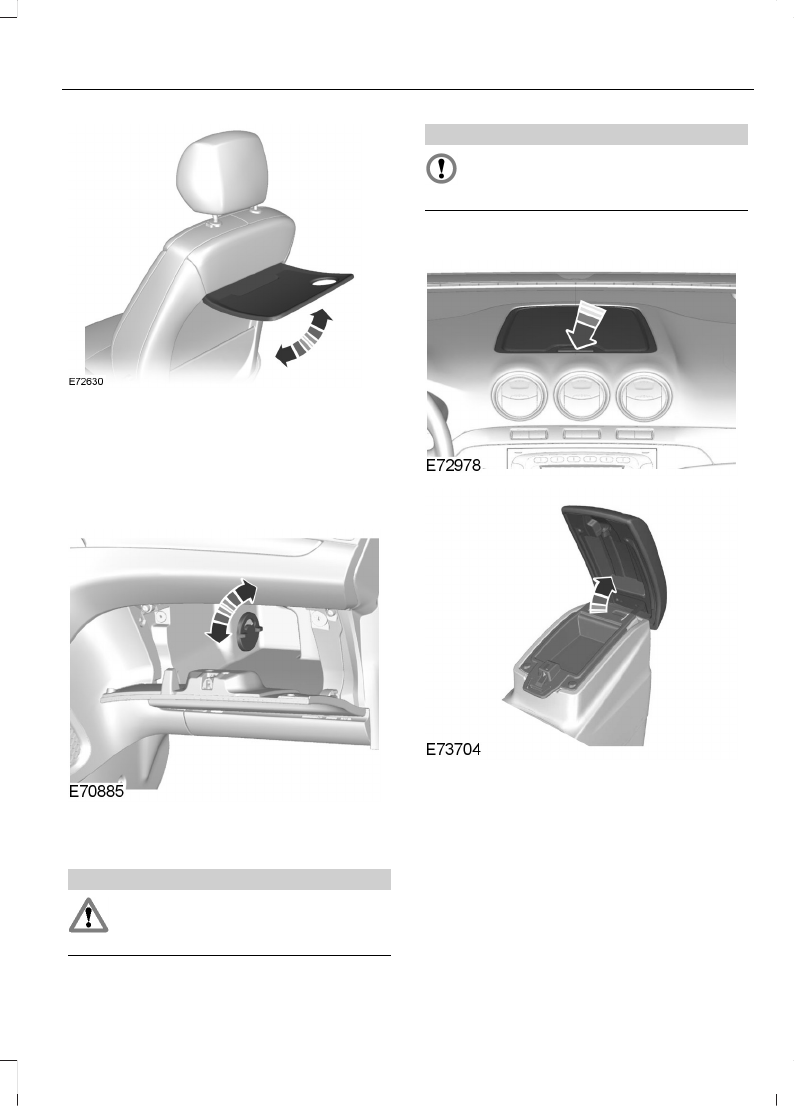 E72630

E70885

E72978

E73704