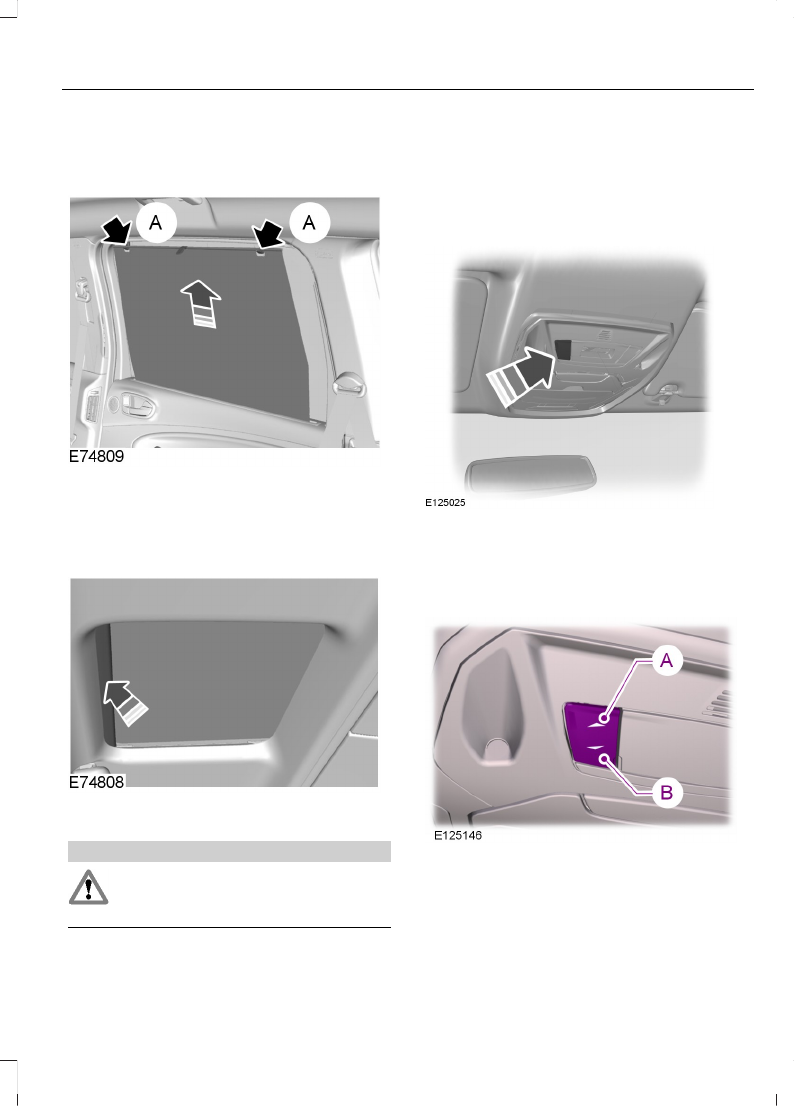 A

A

E74809

E74808

E125025

A

B

E125146