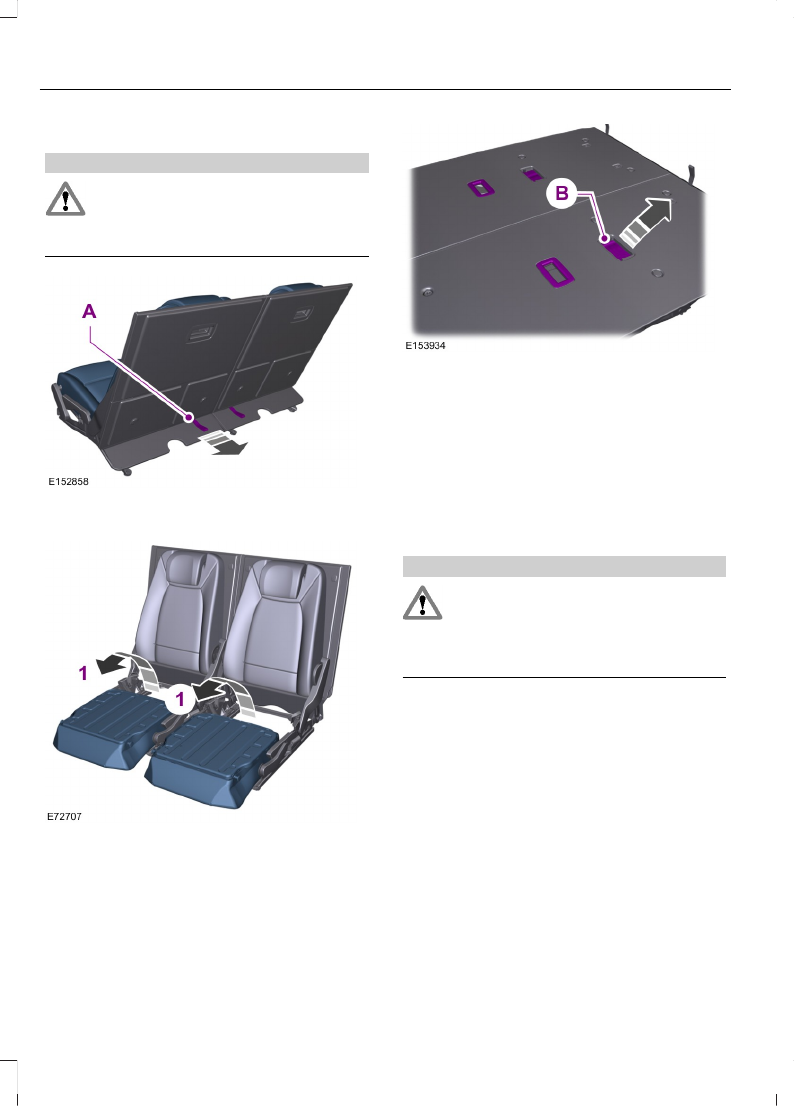 A

E152858

1

1

E72707

B

E153934