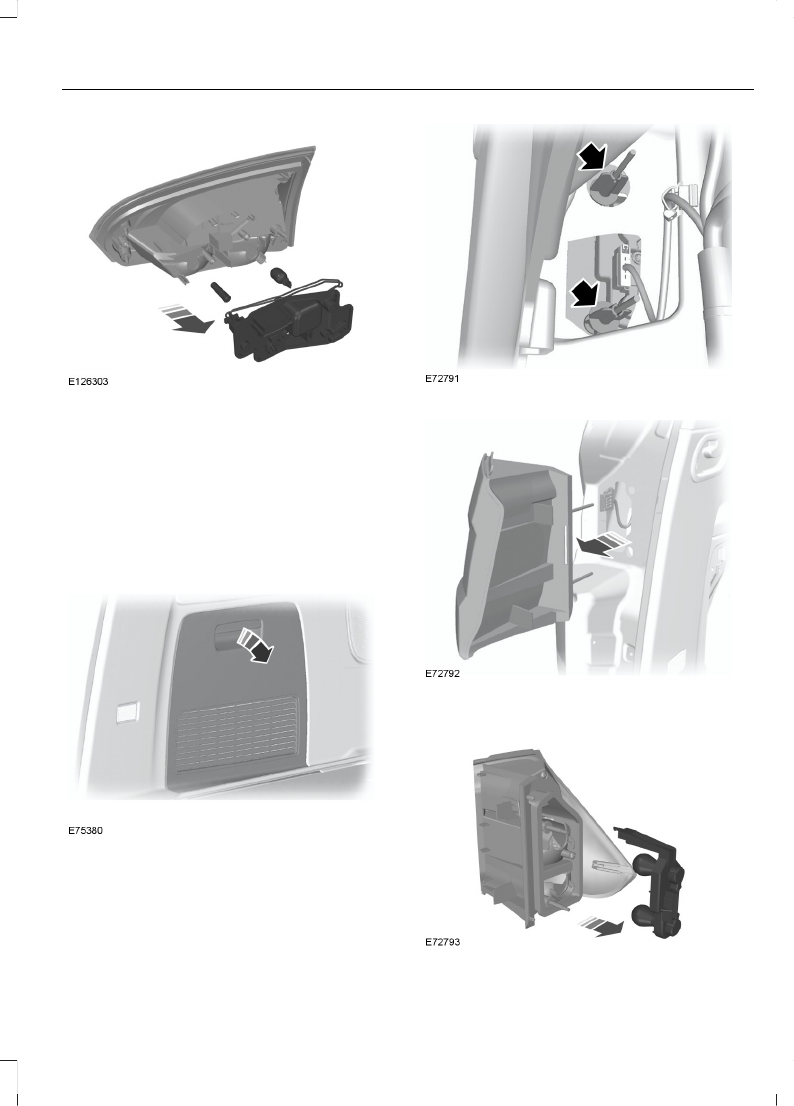 E126303

E75380

E72791

E72792

E72793