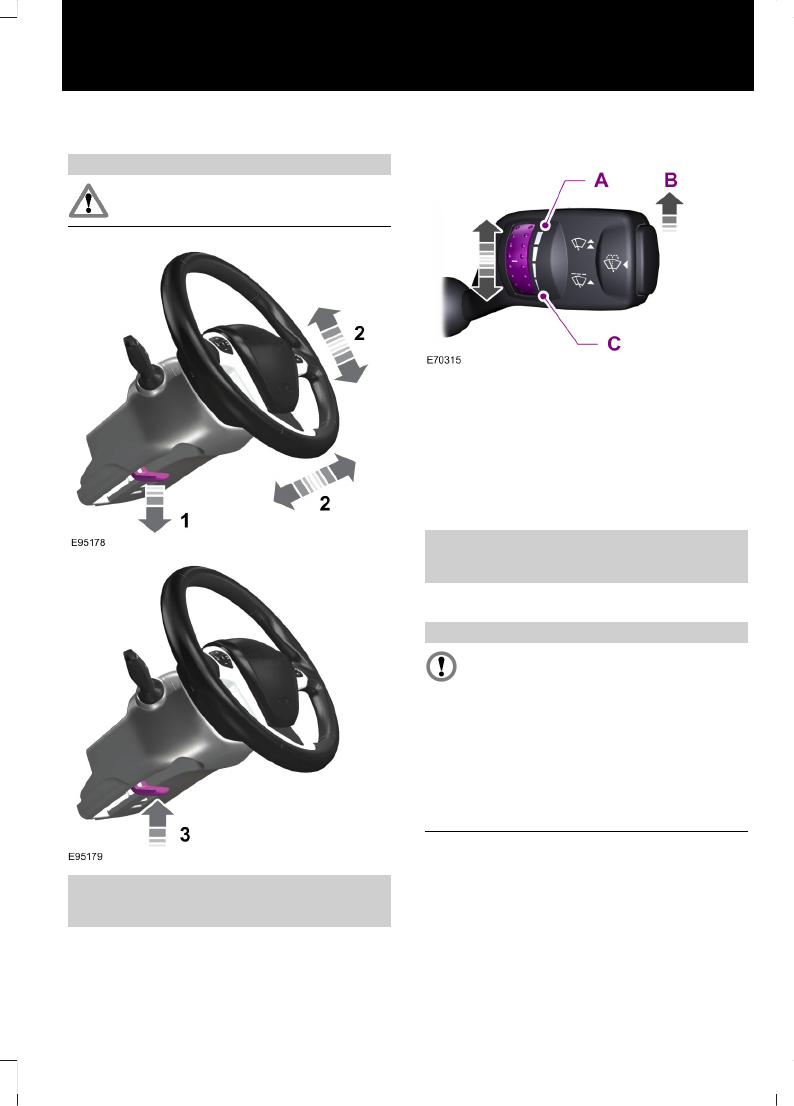 2

2

1

E95178

3

E95179

A

B

C

E70315