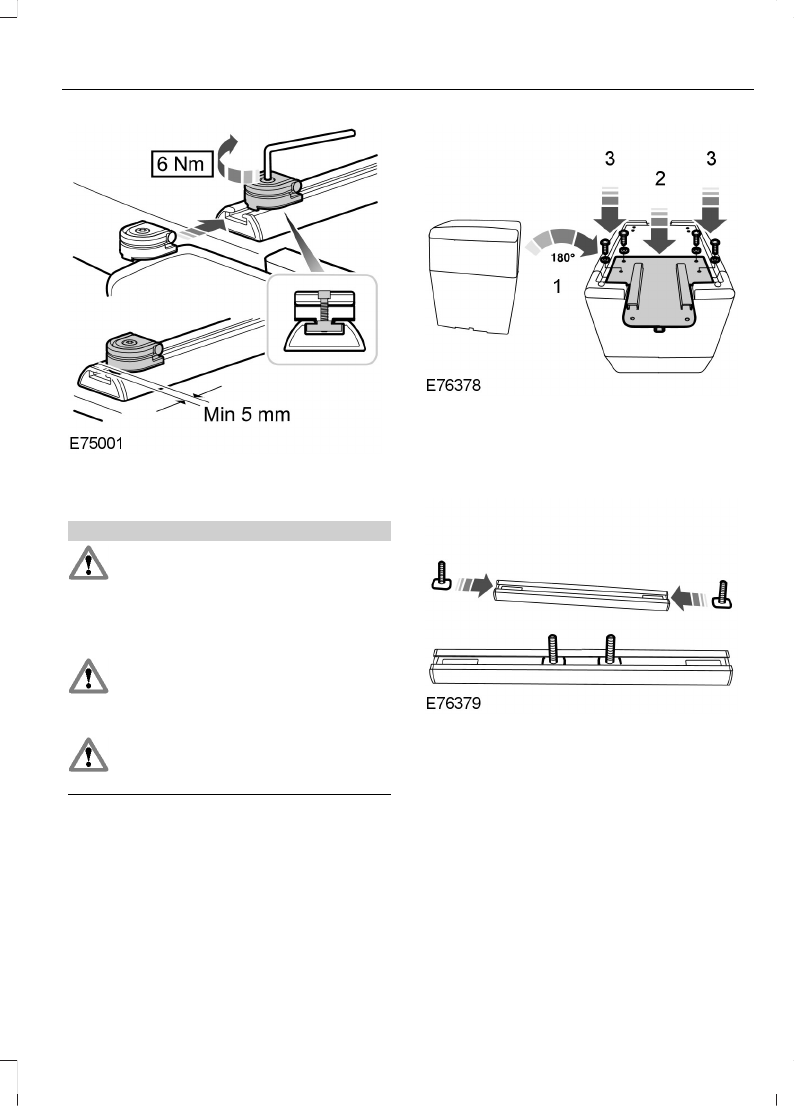 6 Nm

Min 5 mm

E75001

3
2
3
180°
1

E76378

E76379