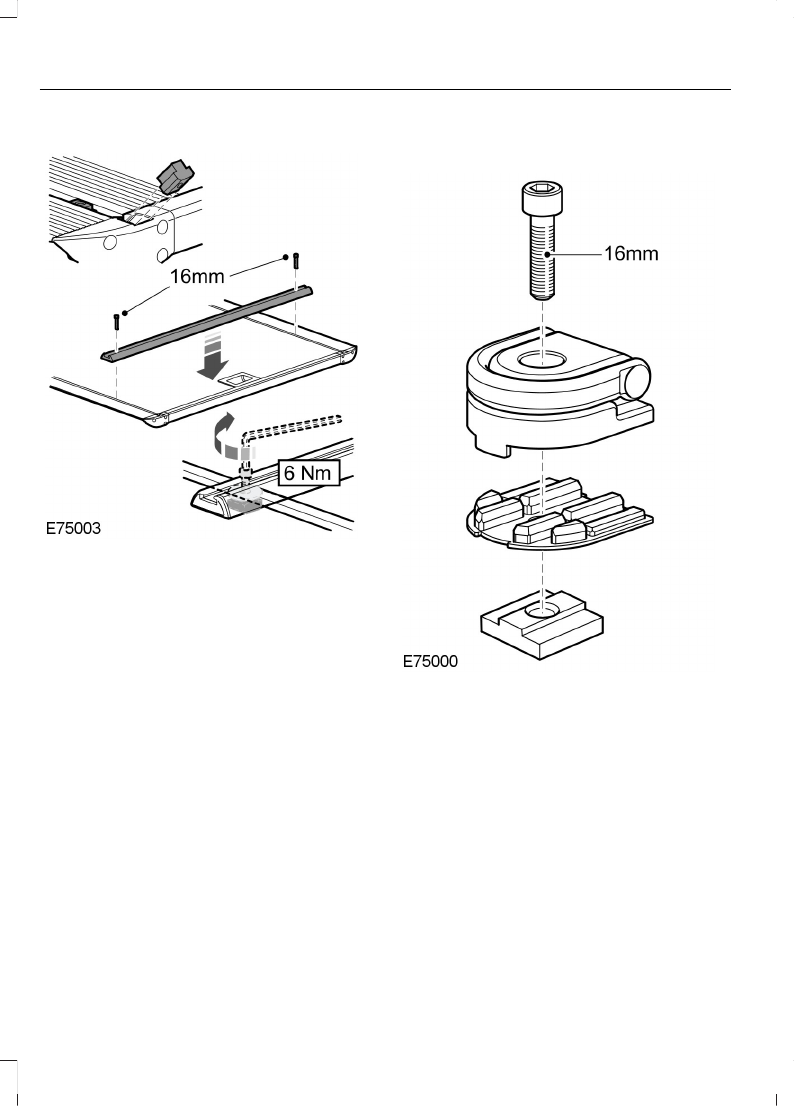 16mm

6 Nm

E75003

16mm

E75000