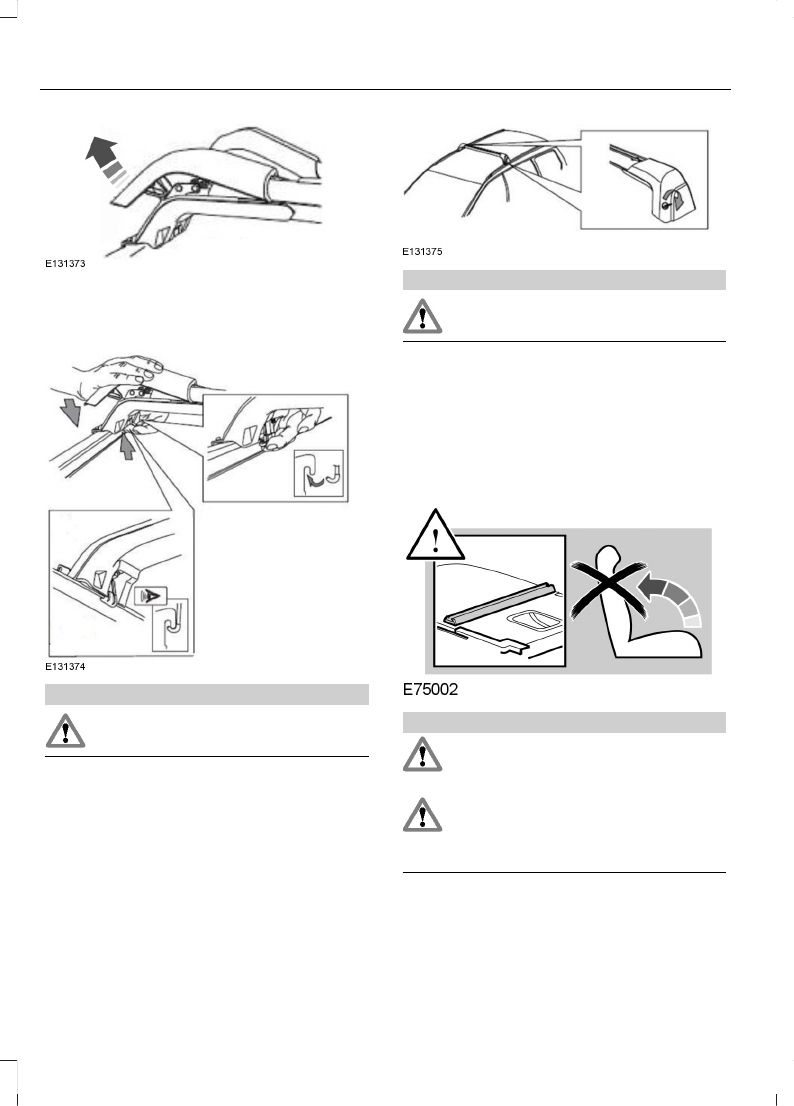 E131373

E131374

E131375

E75002