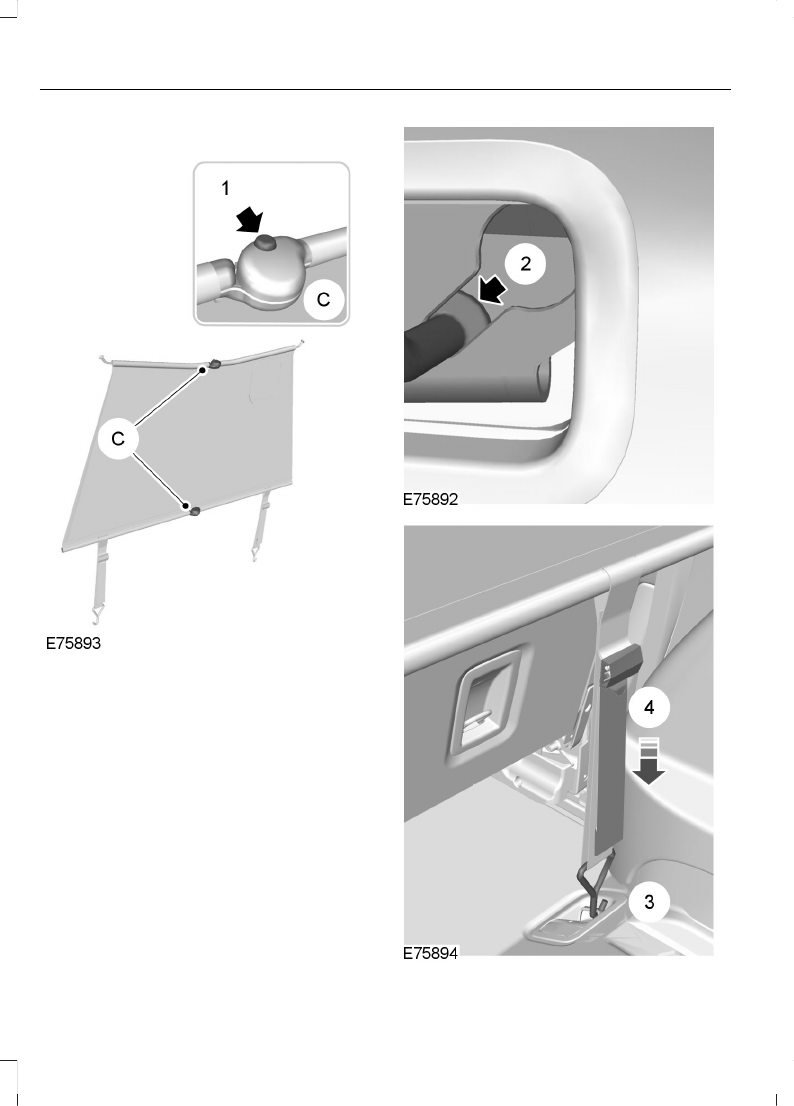 1

C

C

E75893

2

E75892

4

3

E75894