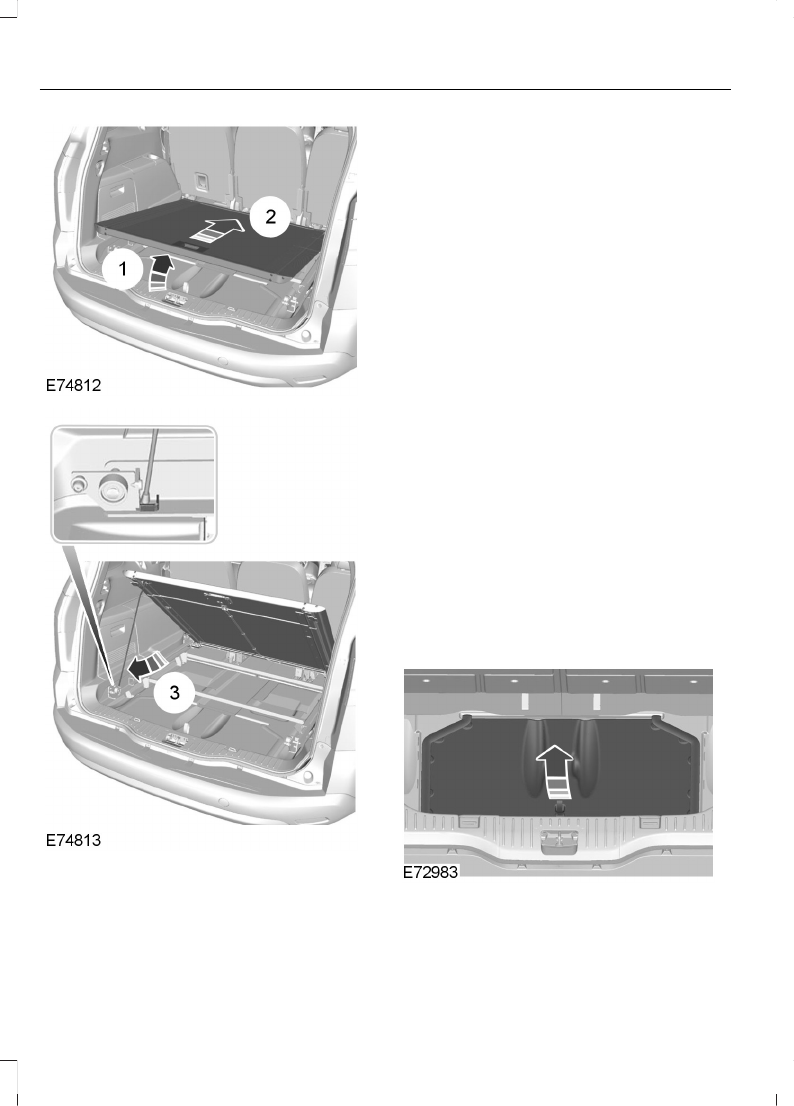 2
1
E74812

3
E74813

E72983