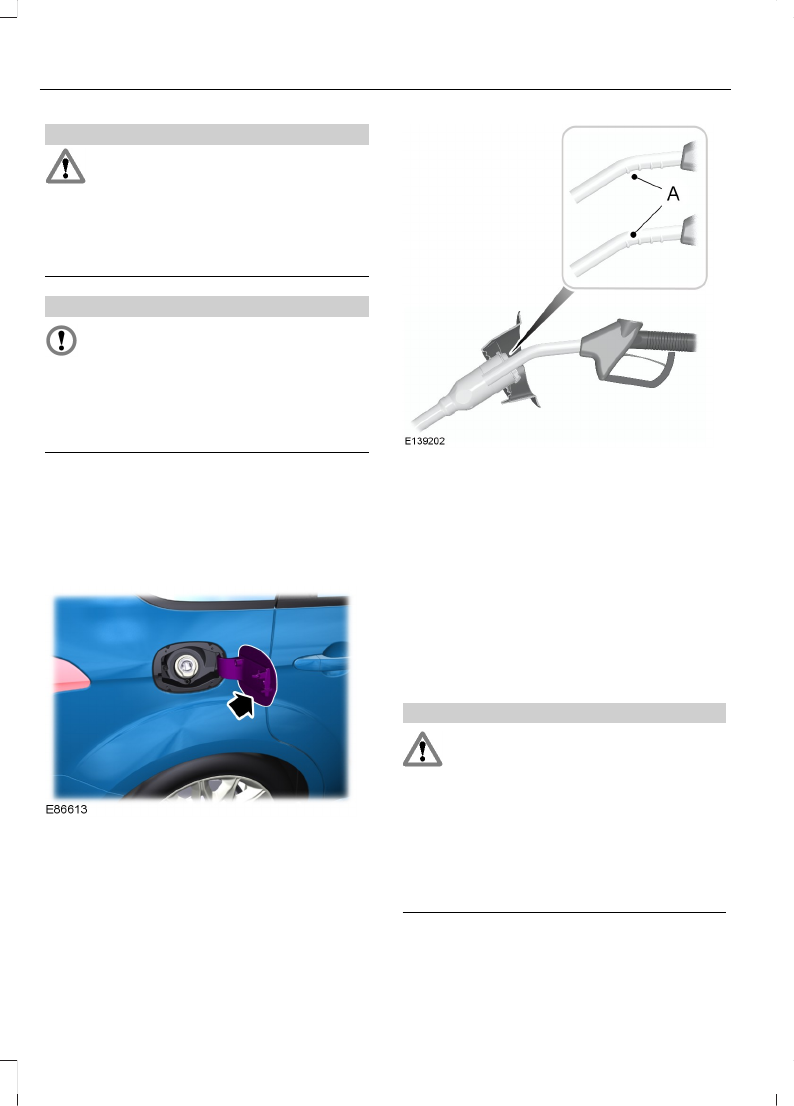 A

E139202

E86613