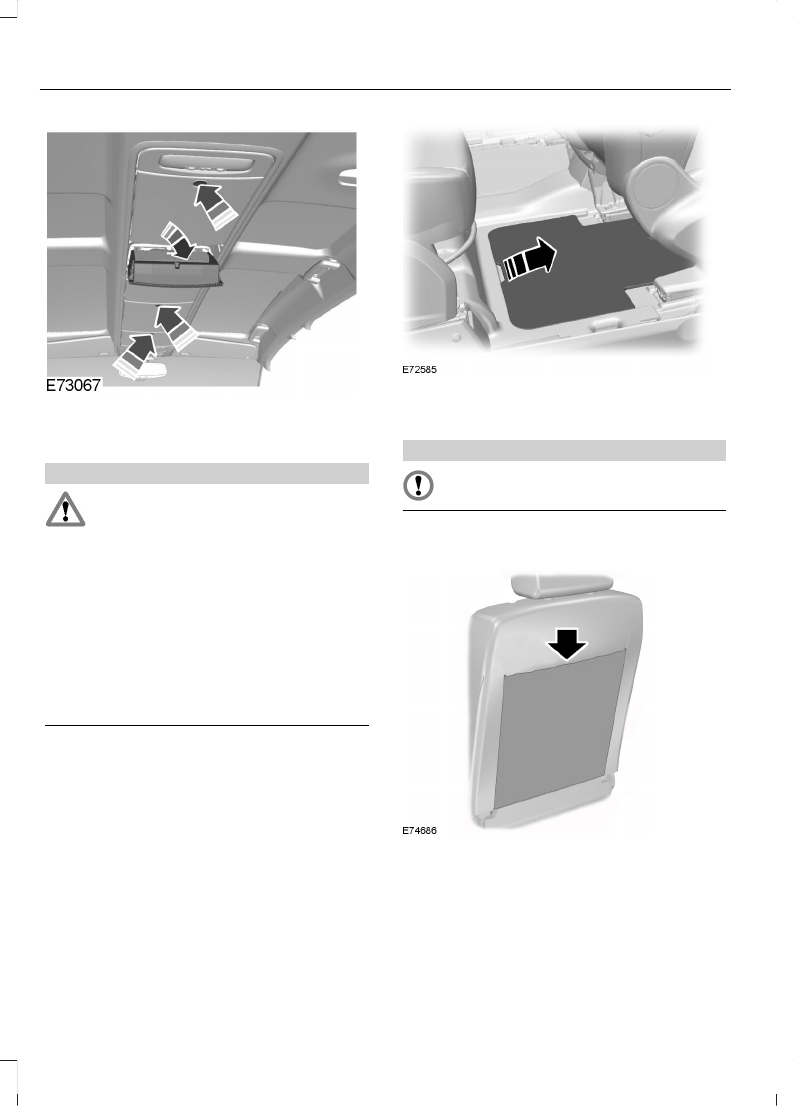 E73067

E72585

E74686