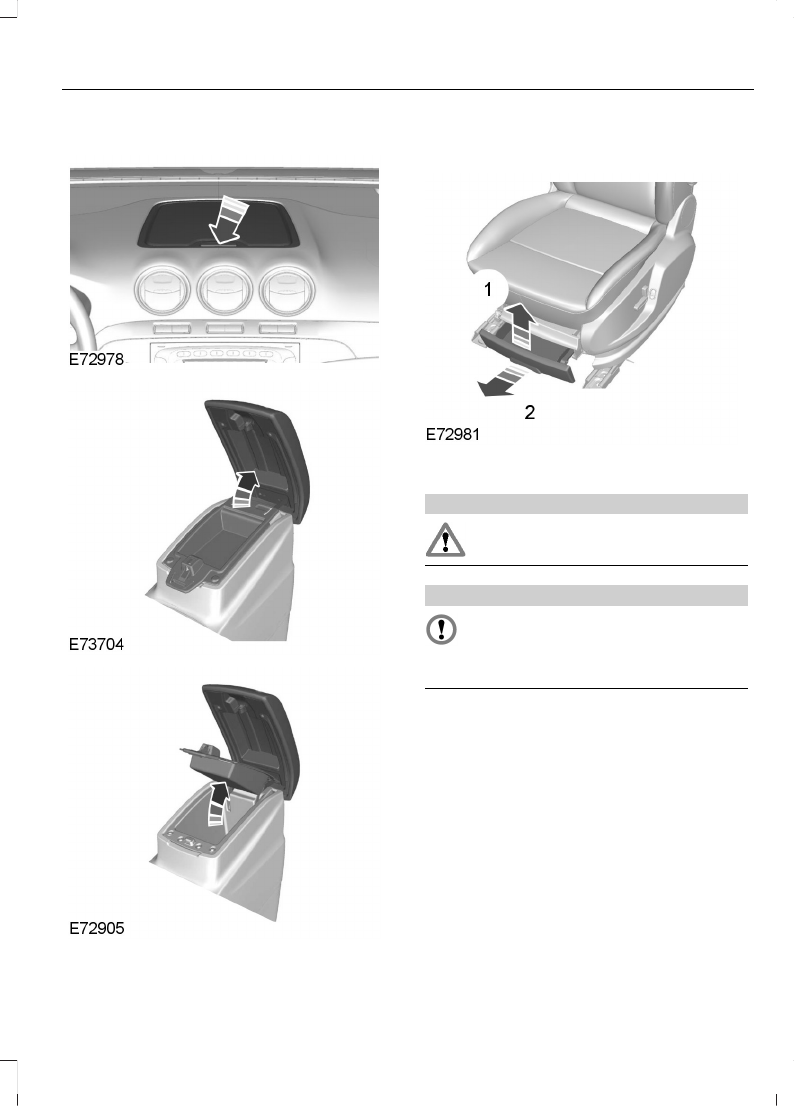 E72978

E73704

E72905

1

2

E72981