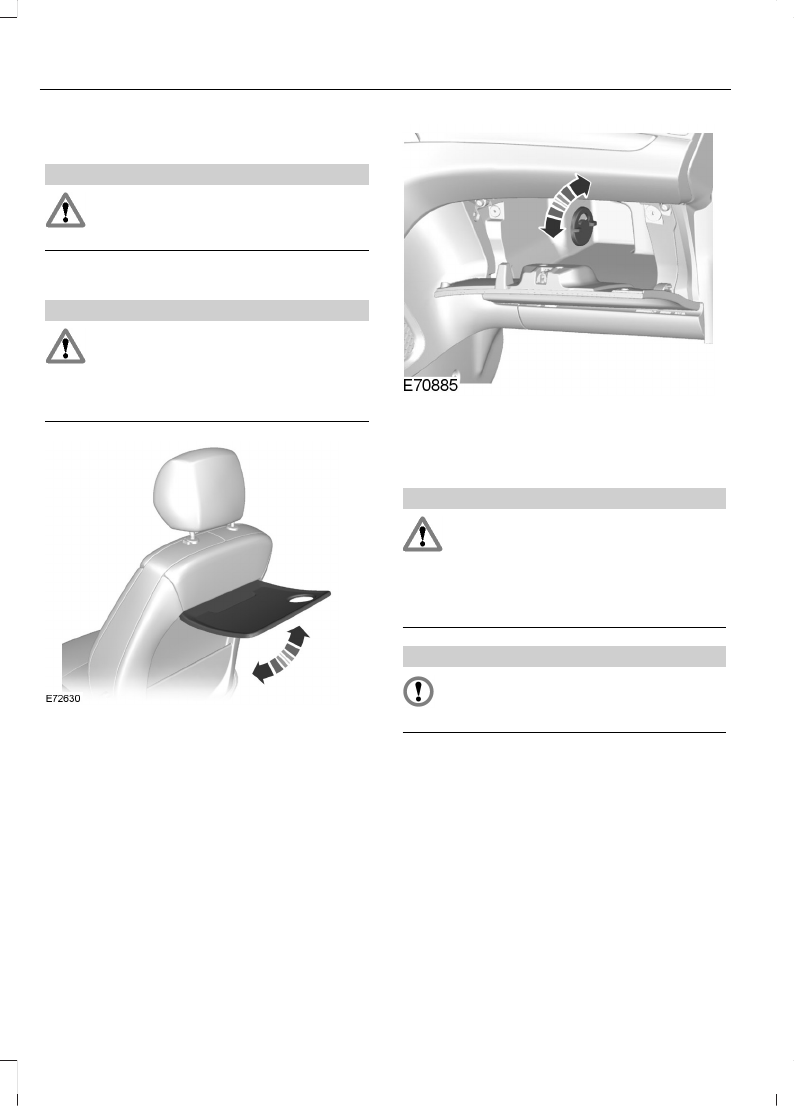 E72630

E70885