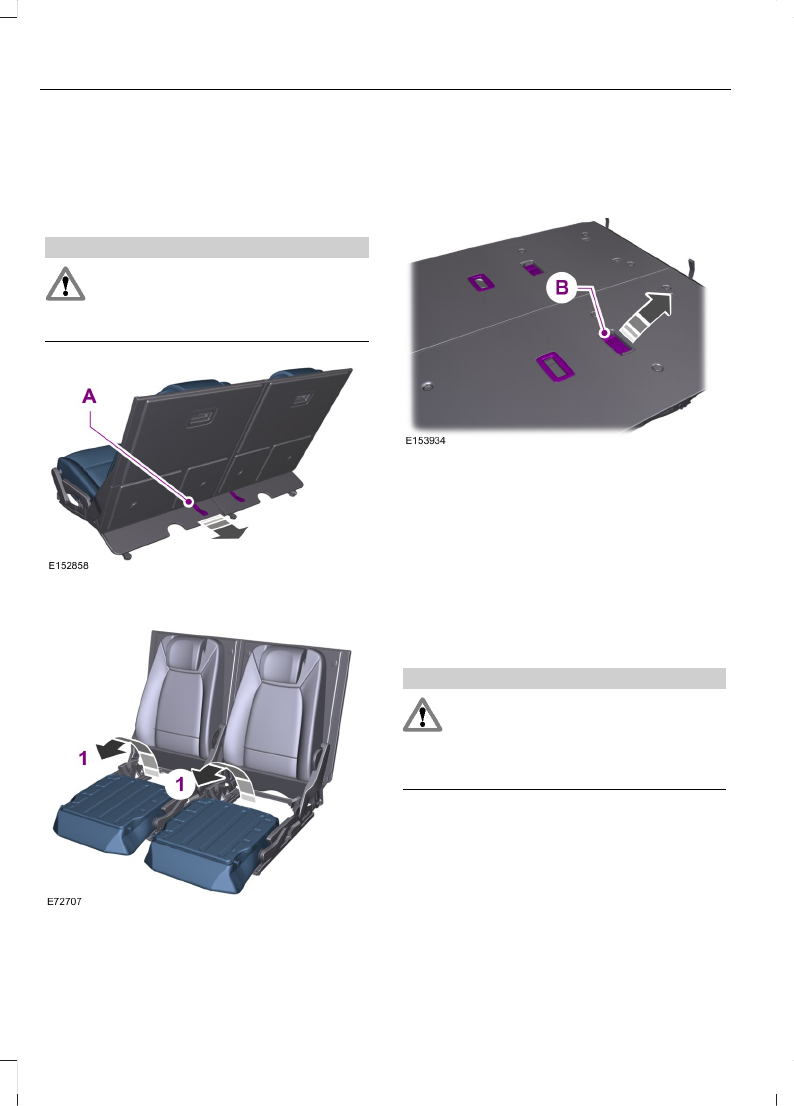 A

E152858

1

1

E72707

B

E153934