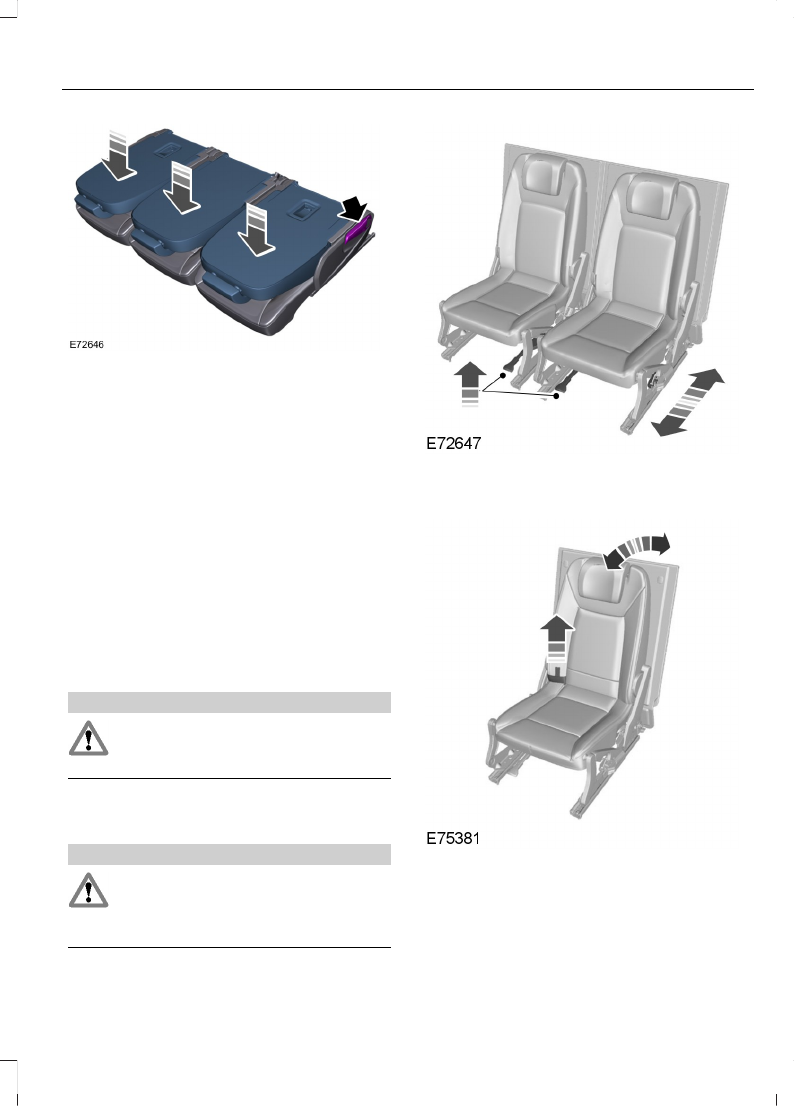 E72646

E72647

E75381