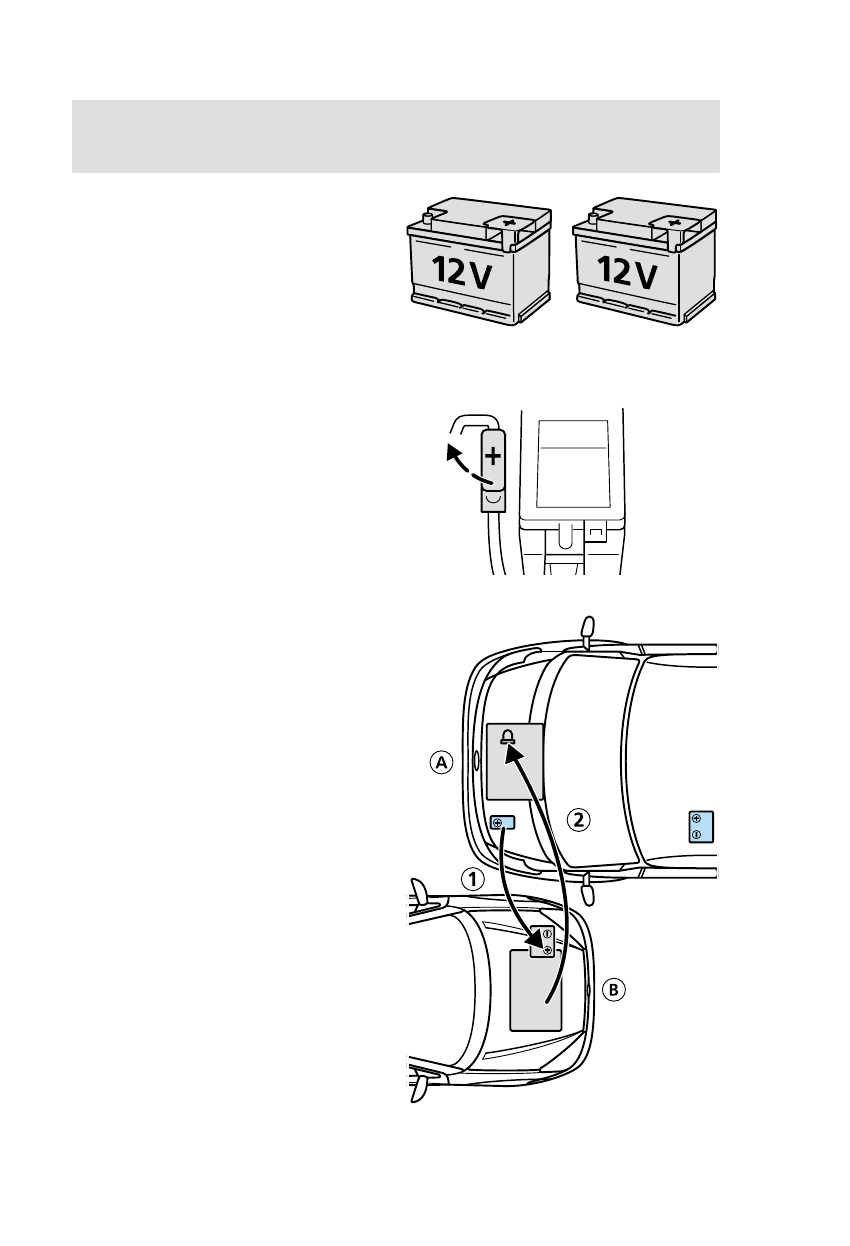 12V

12V

+

A

2

1

B