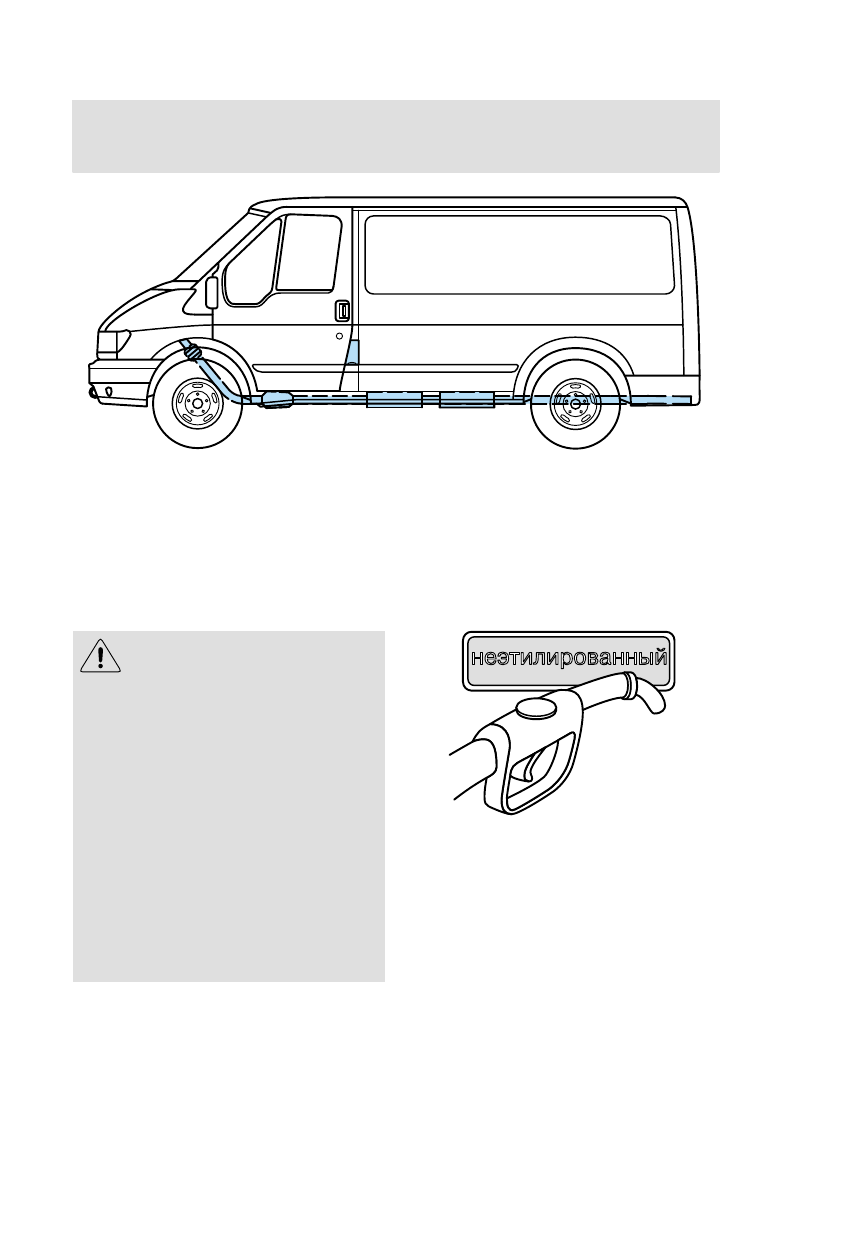 неэтилированный