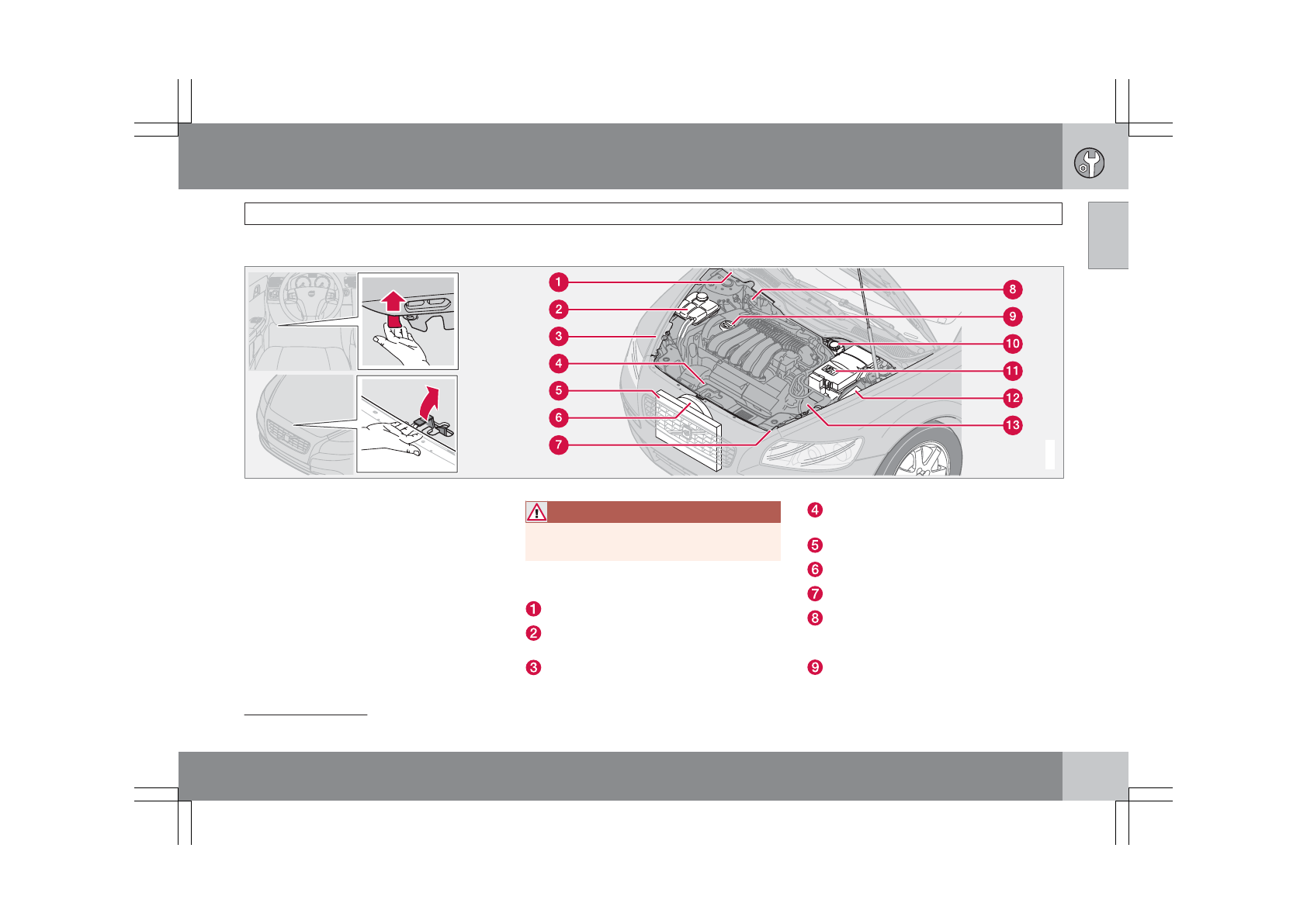 1
2
3
4
5
6
7
8
9
10
11
12
13

1
2
3
4
5
6
7
8
9