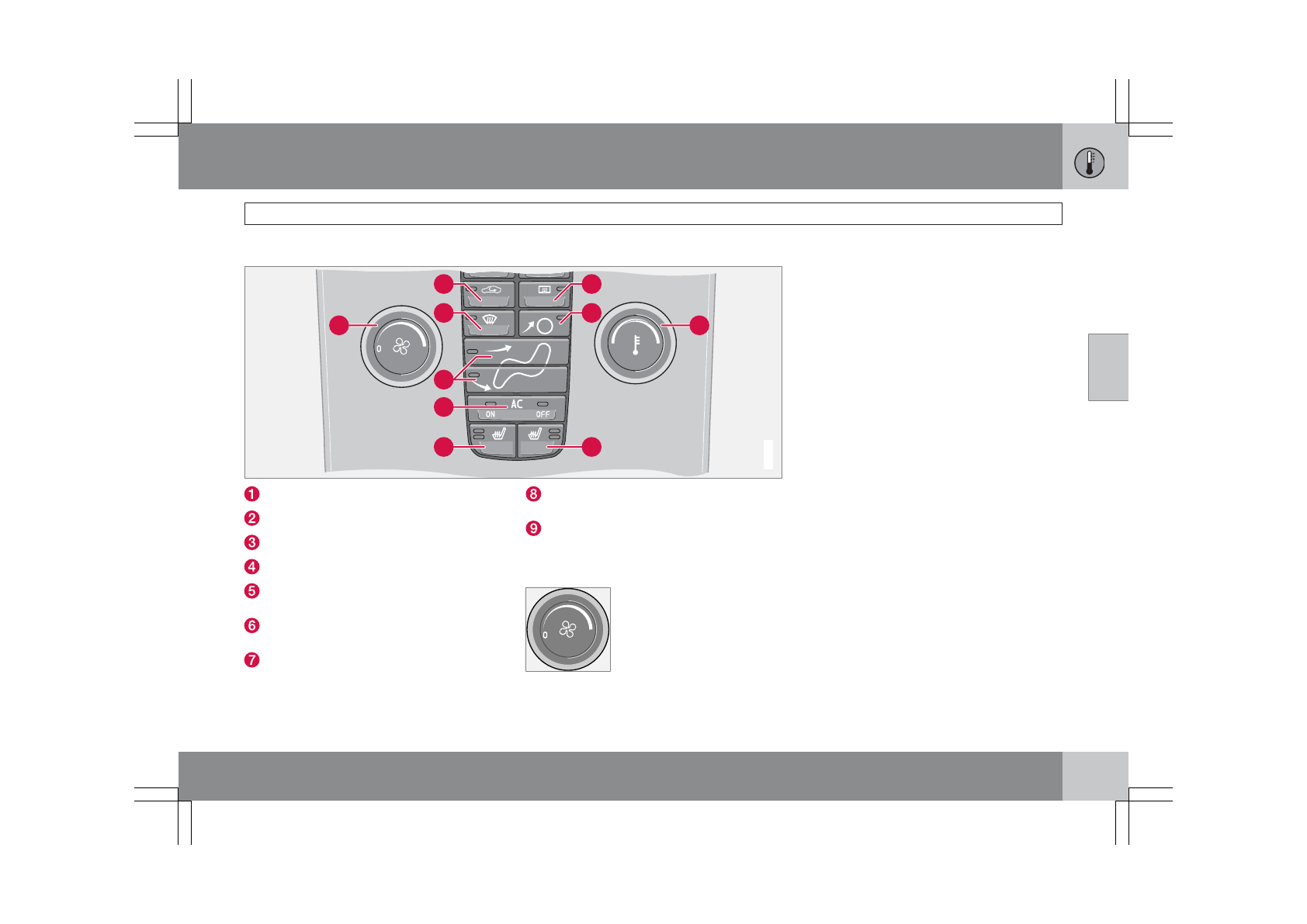 0

AC

ON

OFF

1

2

3

4

5

6

7

8

9

0