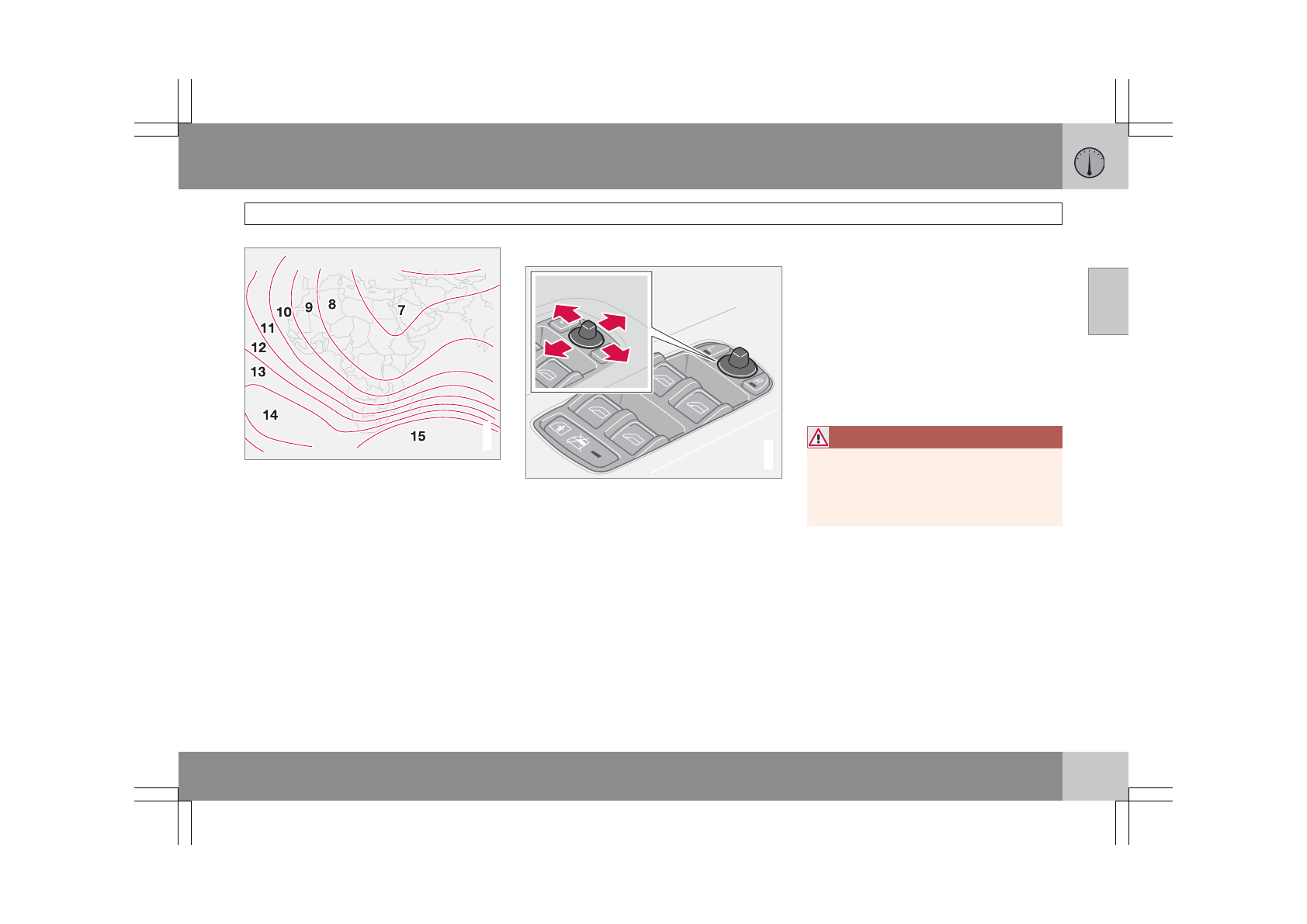 10
9
8
7
11
12
13
14
15