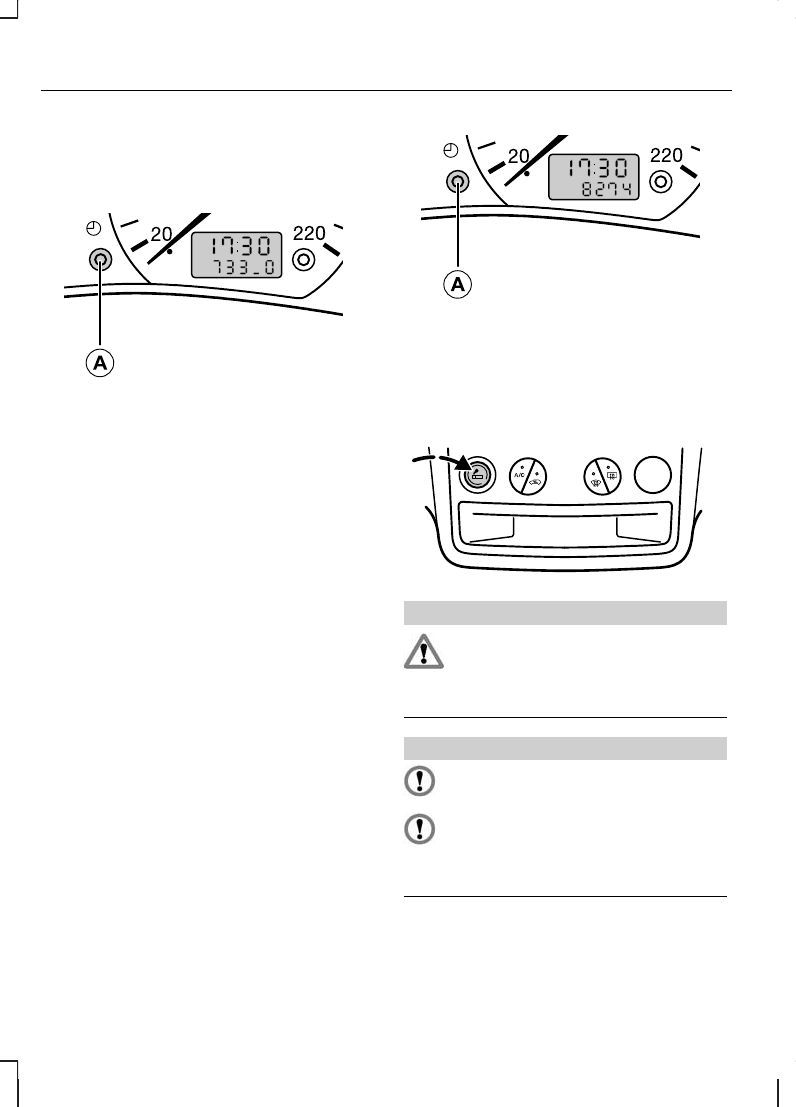 20

17:30
733_0

220

A

20

17:30
8274

220

A

A/C