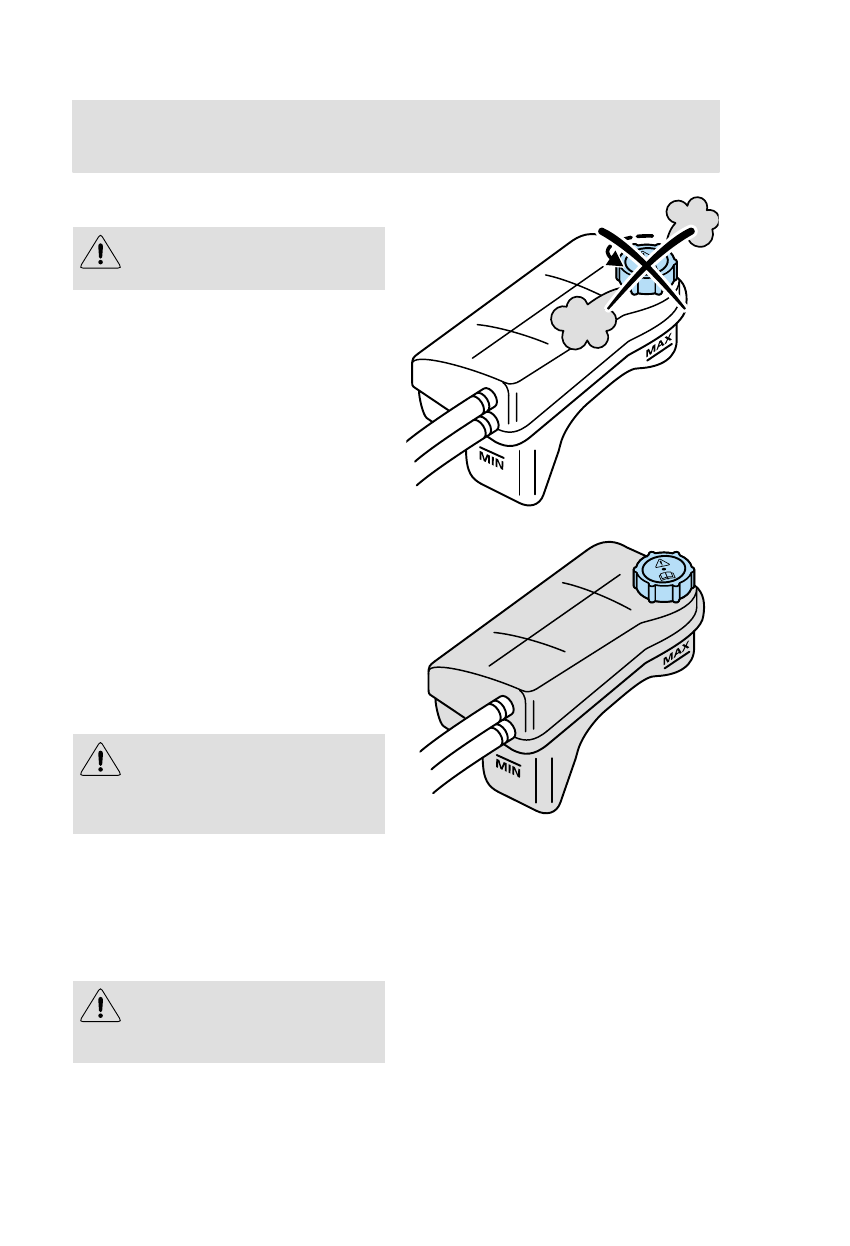 MAX

MIN

MAX

MIN