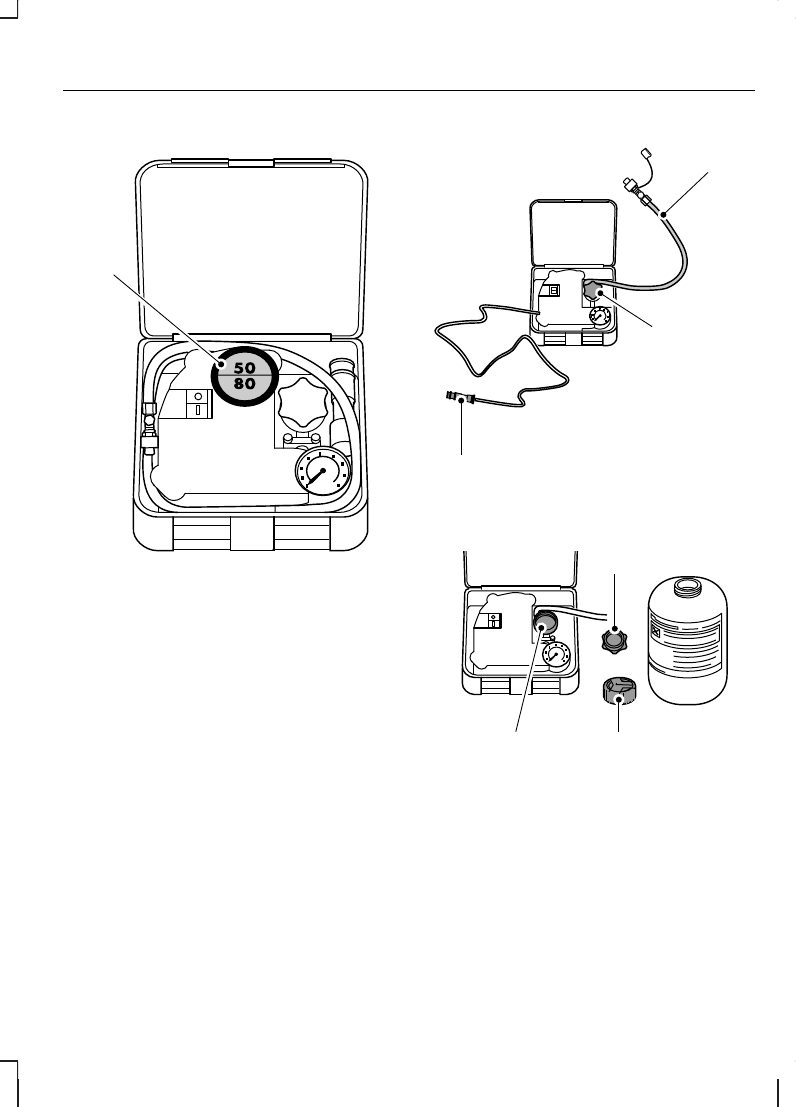 50
80