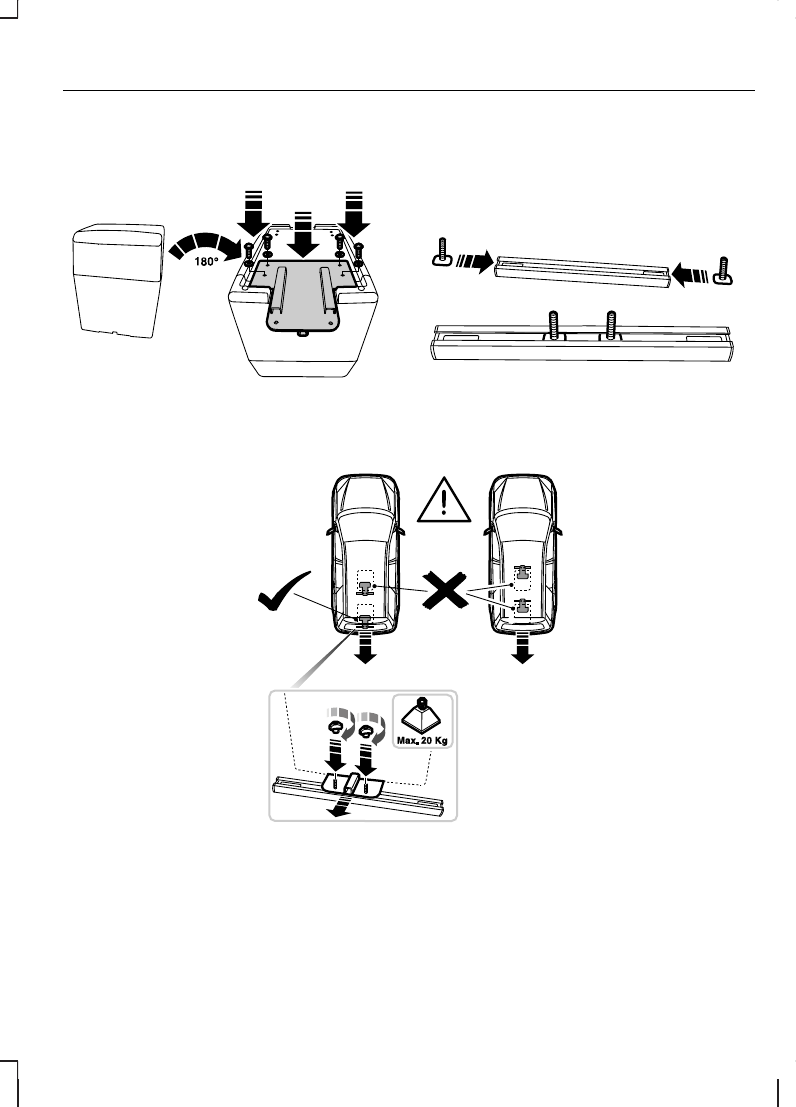 180°

Max. 20 Kg