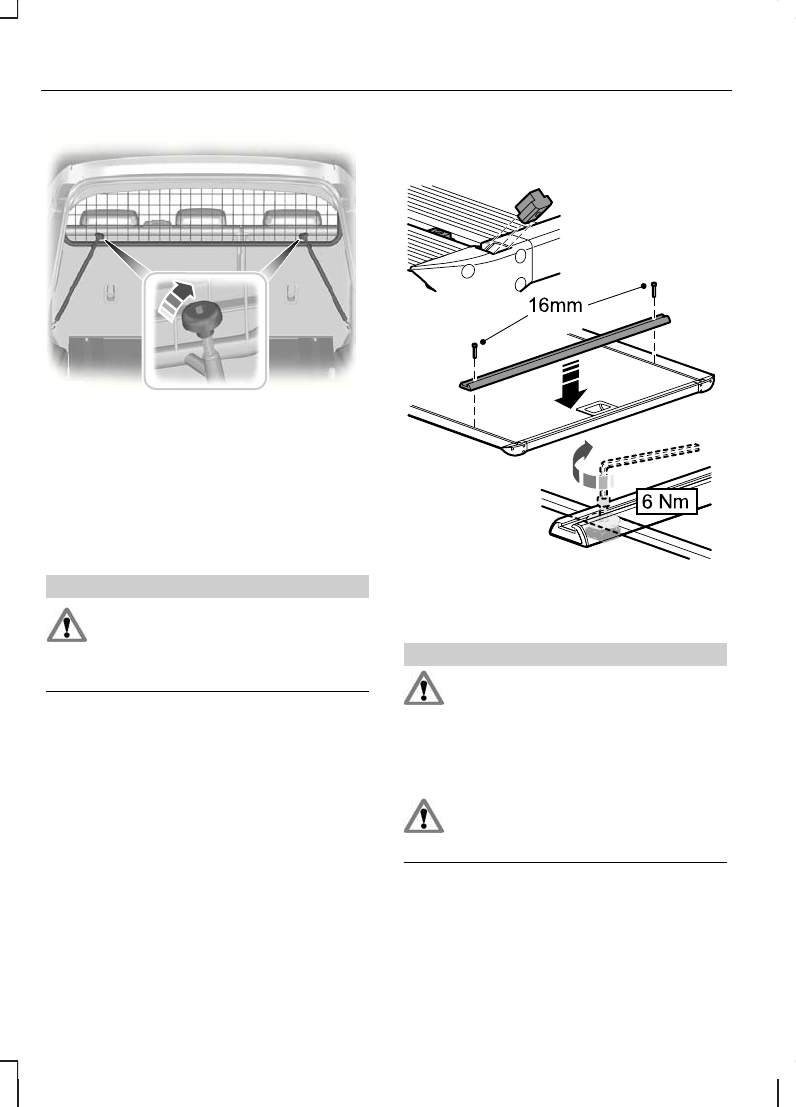 16mm

6 Nm