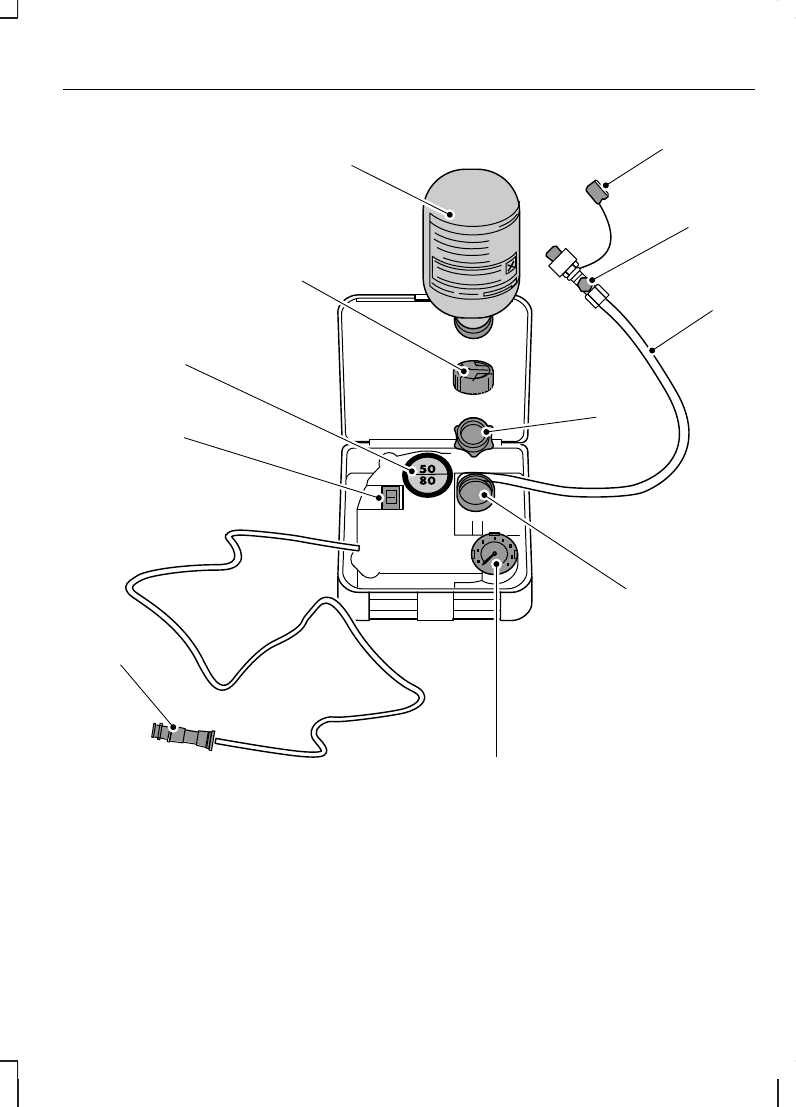 50
80