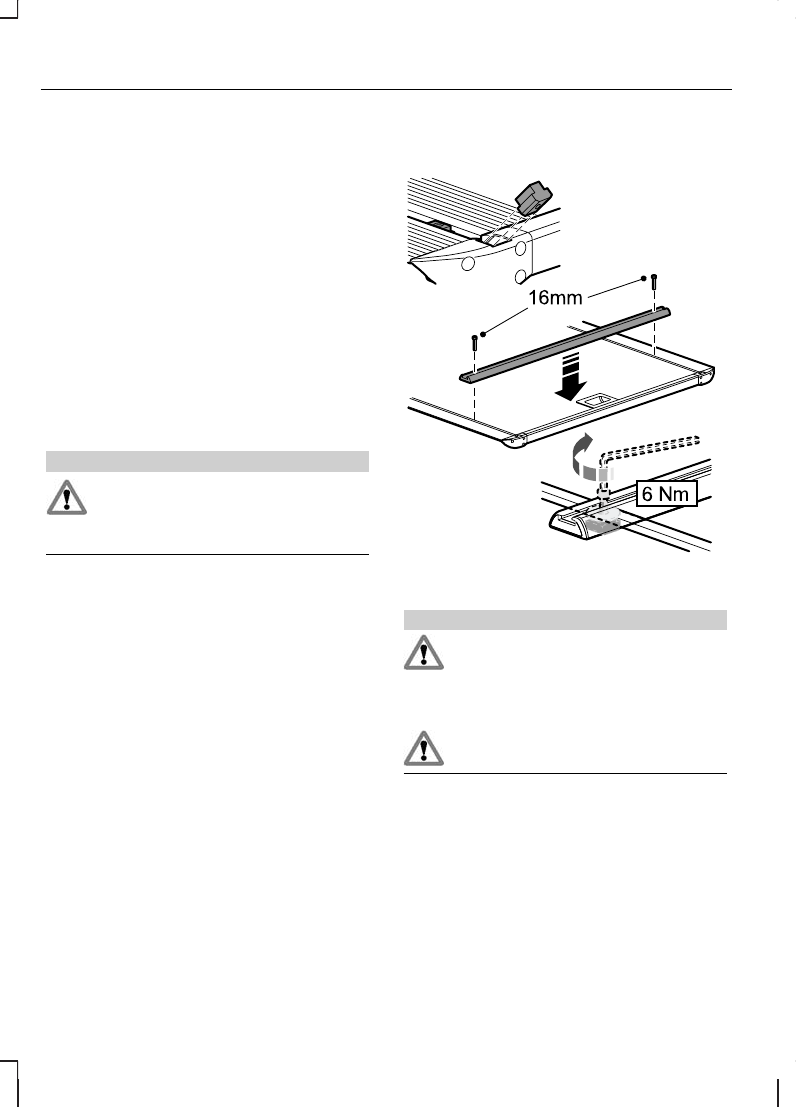 16mm

6 Nm