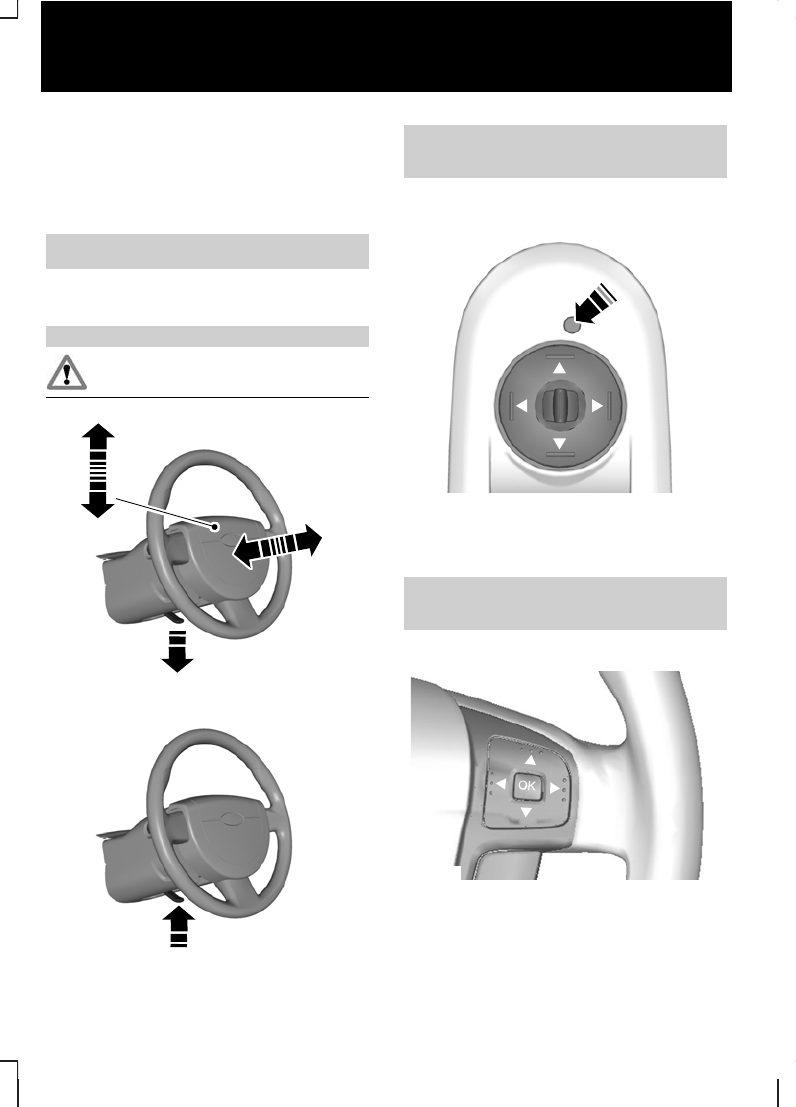 OK