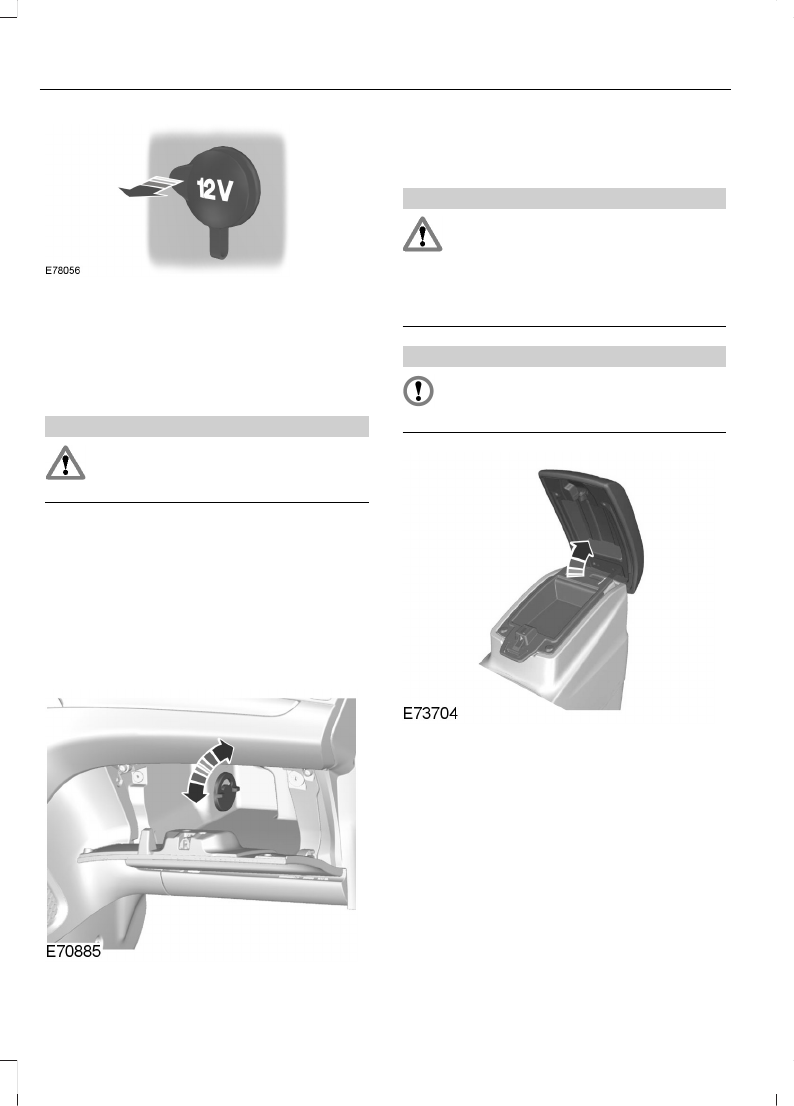 12V

E78056

E70885

E73704