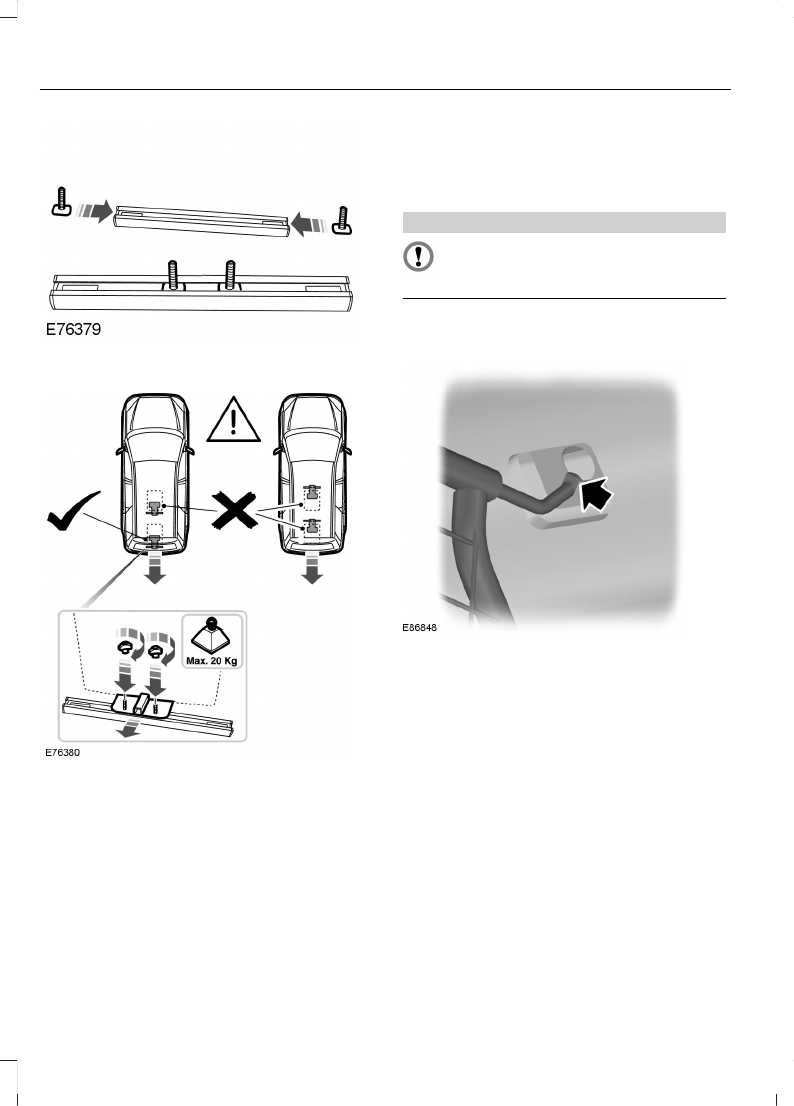 E76379

Max. 20 Kg

E76380

E86848