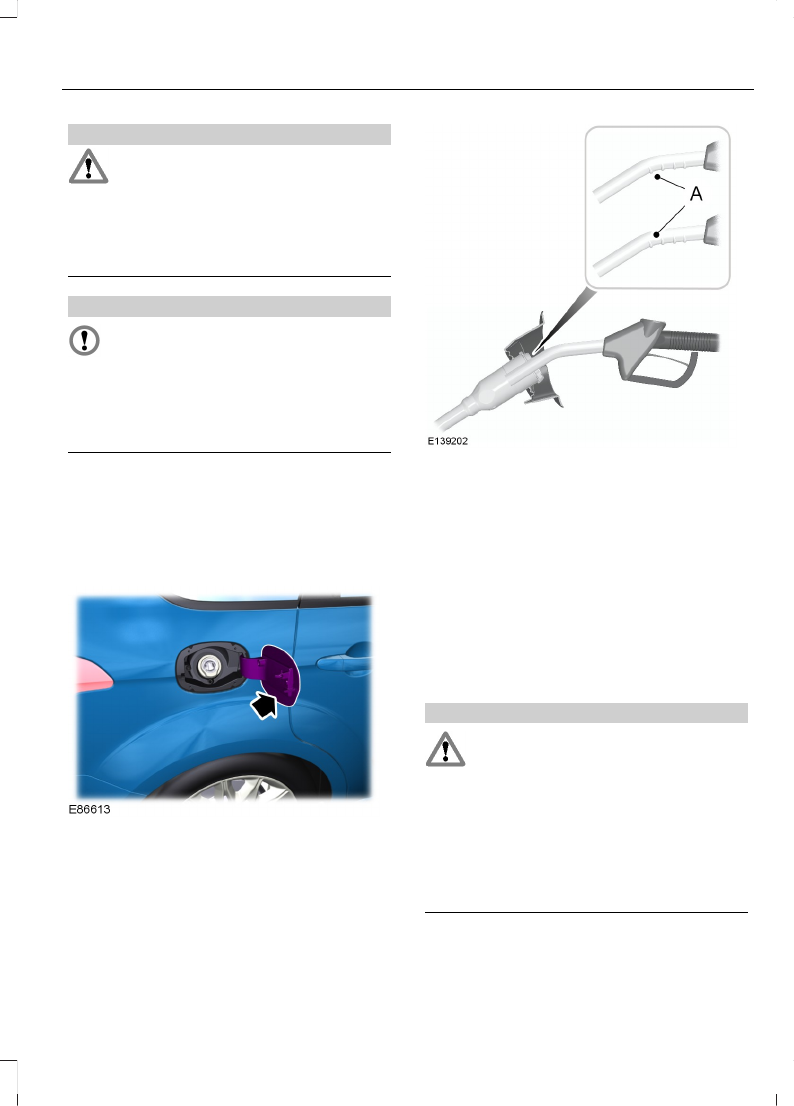 A

E139202

E86613