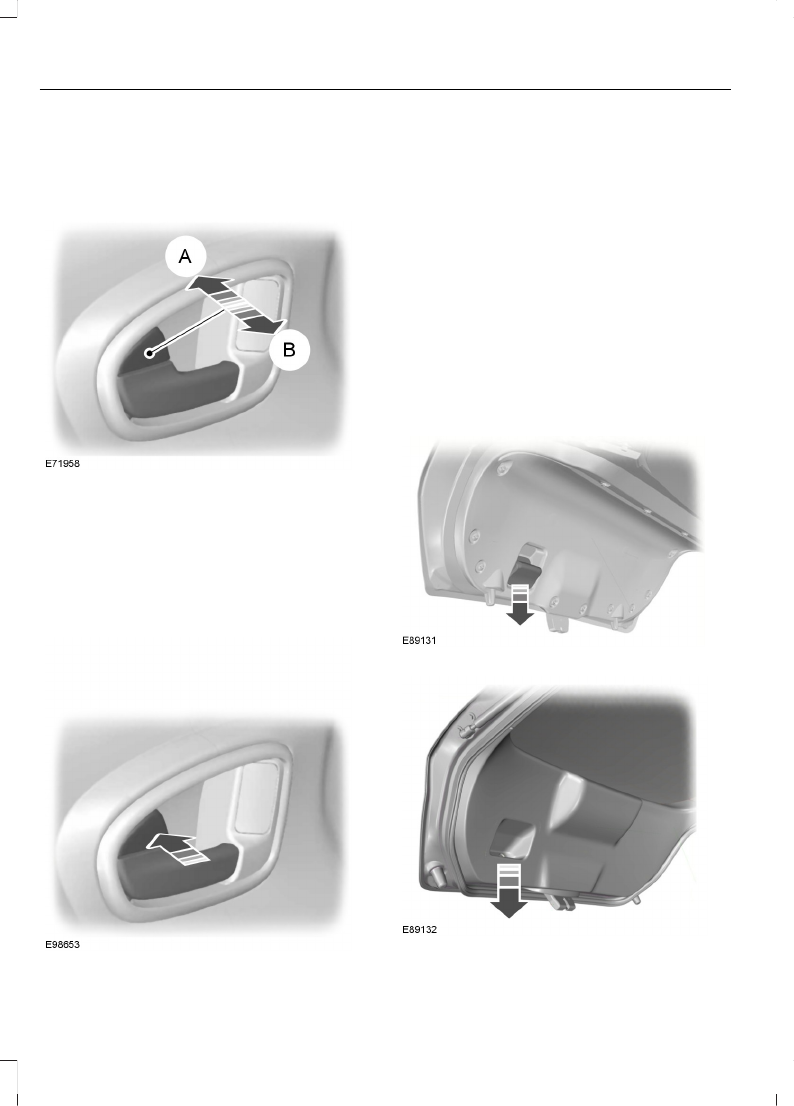 A

B

E71958

E98653

E89131

E89132