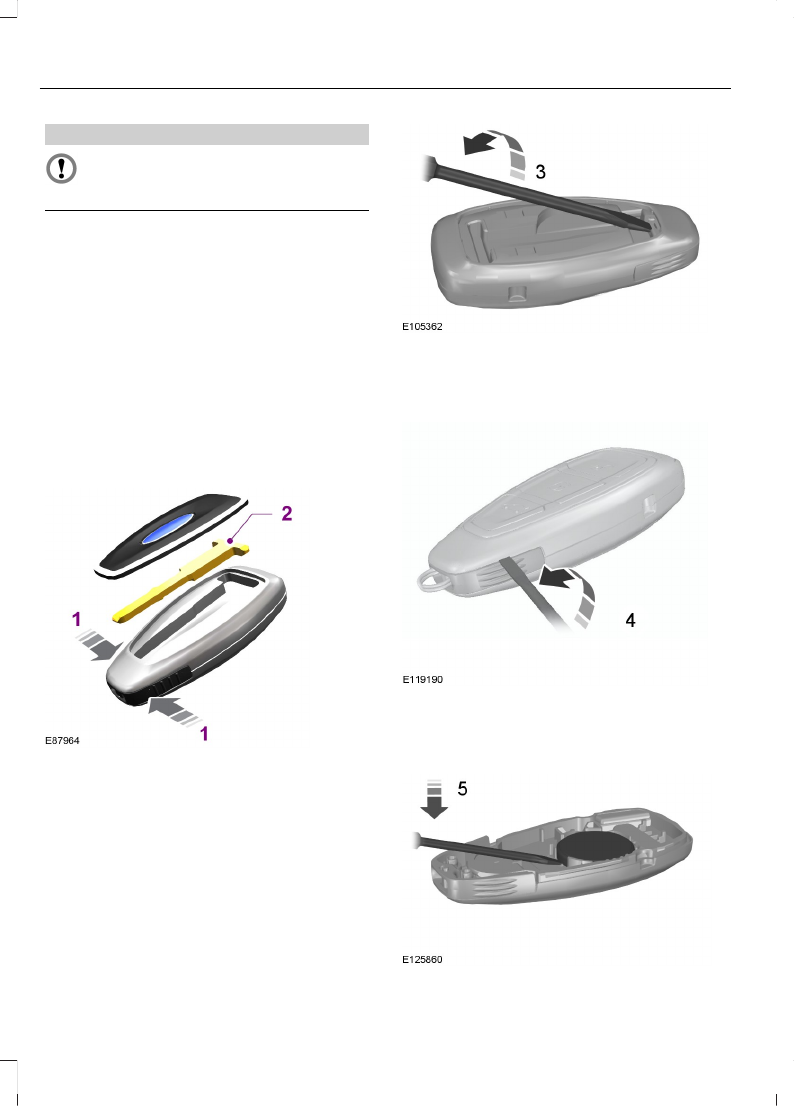 3

E105362

2

1

1

E87964

4

E119190

5

E125860