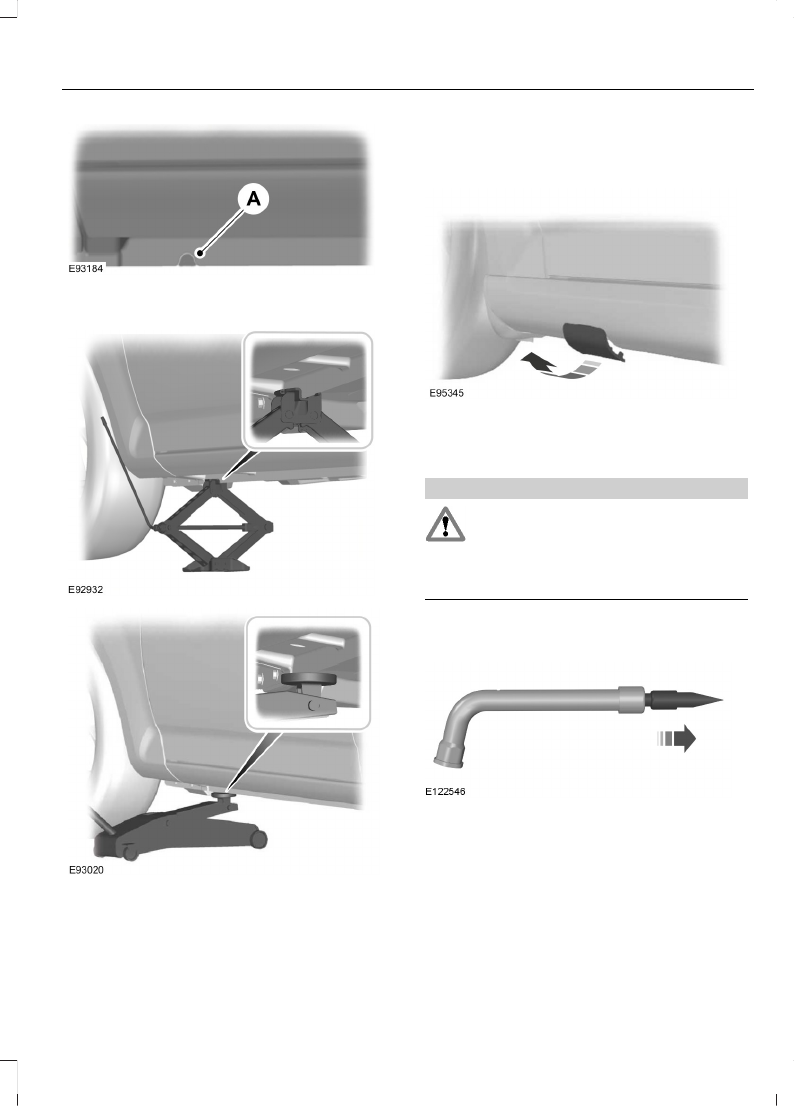 A

E93184

E92932

E93020

E95345

E122546